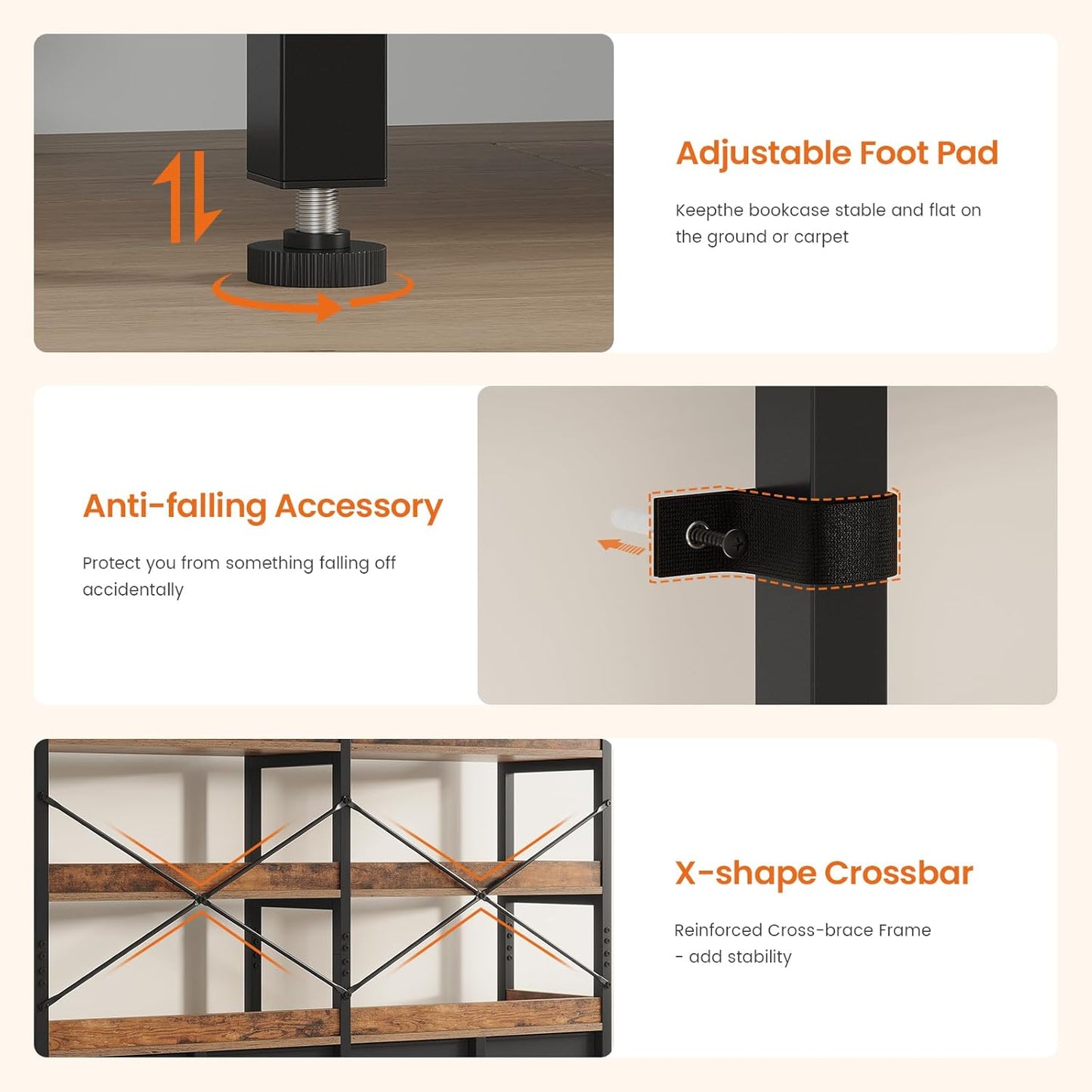 Adjustable Foot Pad

Keepthe bookcase stable and flat on the ground or carpet

Anti-falling Accessory

Protect you from something falling off accidentally

X-shape Crossbar

Reinforced Cross-brace Frame - add stability