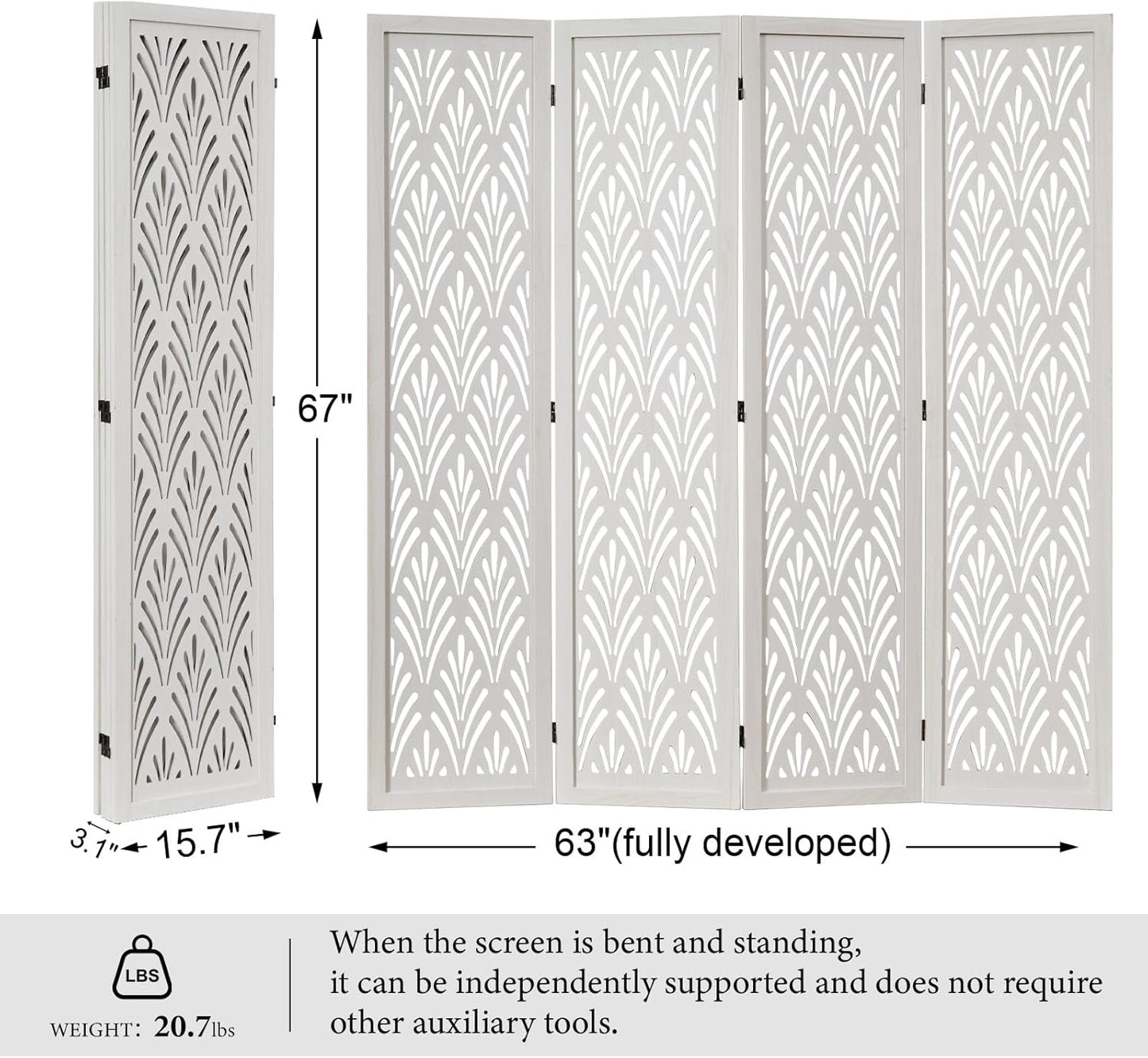 67"

3.1" 15.7"

63"(fully developed)

LBS

WEIGHT: 20.7lbs

When the screen is bent and standing,
it can be independently supported and does not require other auxiliary tools.