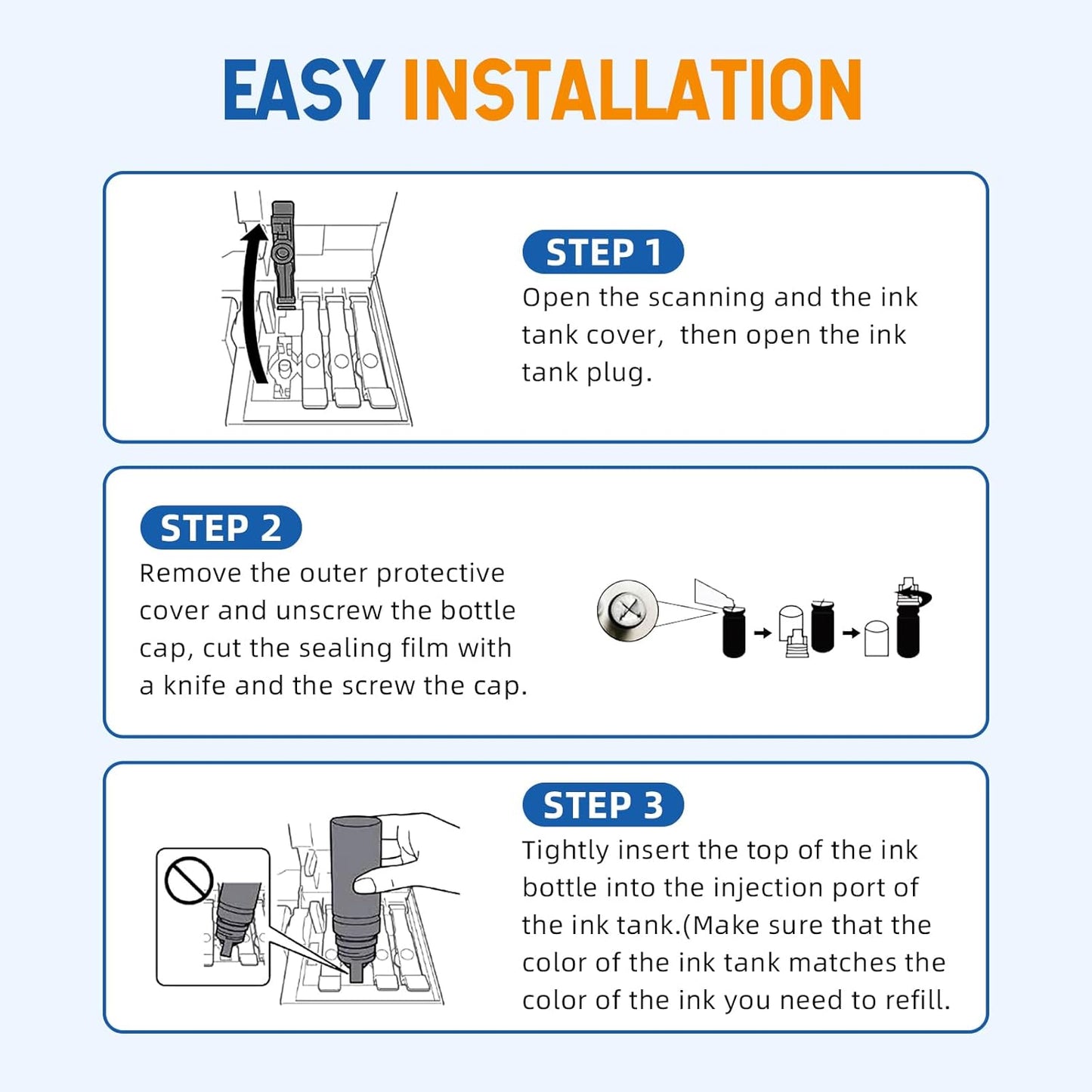 EASY INSTALLATION

STEP 1
Open the scanning and the ink tank cover, then open the ink tank plug.

STEP 2
Remove the outer protective cover and unscrew the bottle cap, cut the sealing film with a knife and the screw the cap.

STEP 3
Tightly insert the top of the ink bottle into the injection port of the ink tank.(Make sure that the color of the ink tank matches the color of the ink you need to refill.