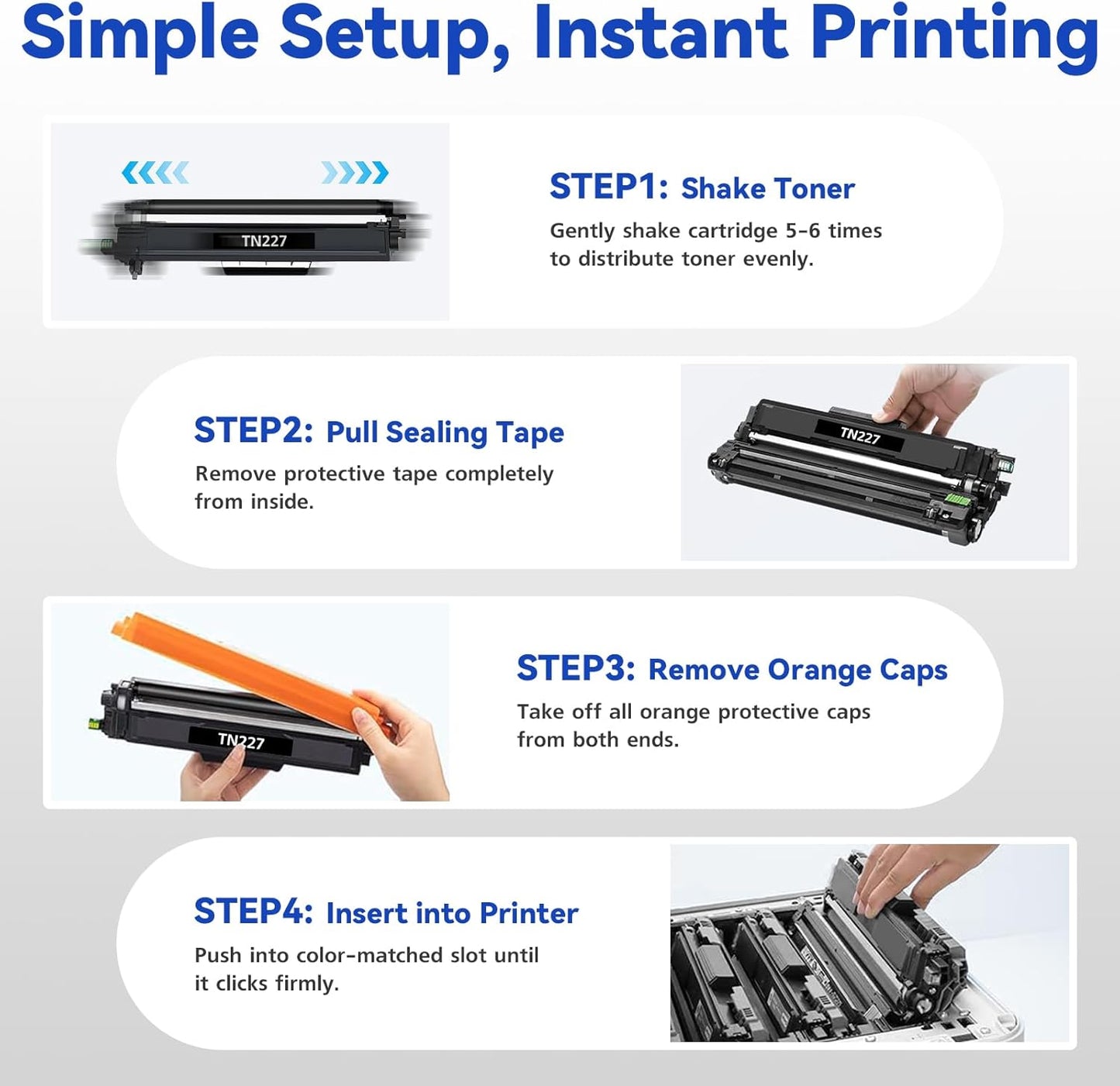 Simple Setup, Instant Printing

TN227

STEP1: Shake Toner
Gently shake cartridge 5-6 times to distribute toner evenly.

STEP2: Pull Sealing Tape
Remove protective tape completely from inside.

TN227

TN227

STEP3: Remove Orange Caps
Take off all orange protective caps from both ends.

STEP4: Insert into Printer
Push into color-matched slot until it clicks firmly.