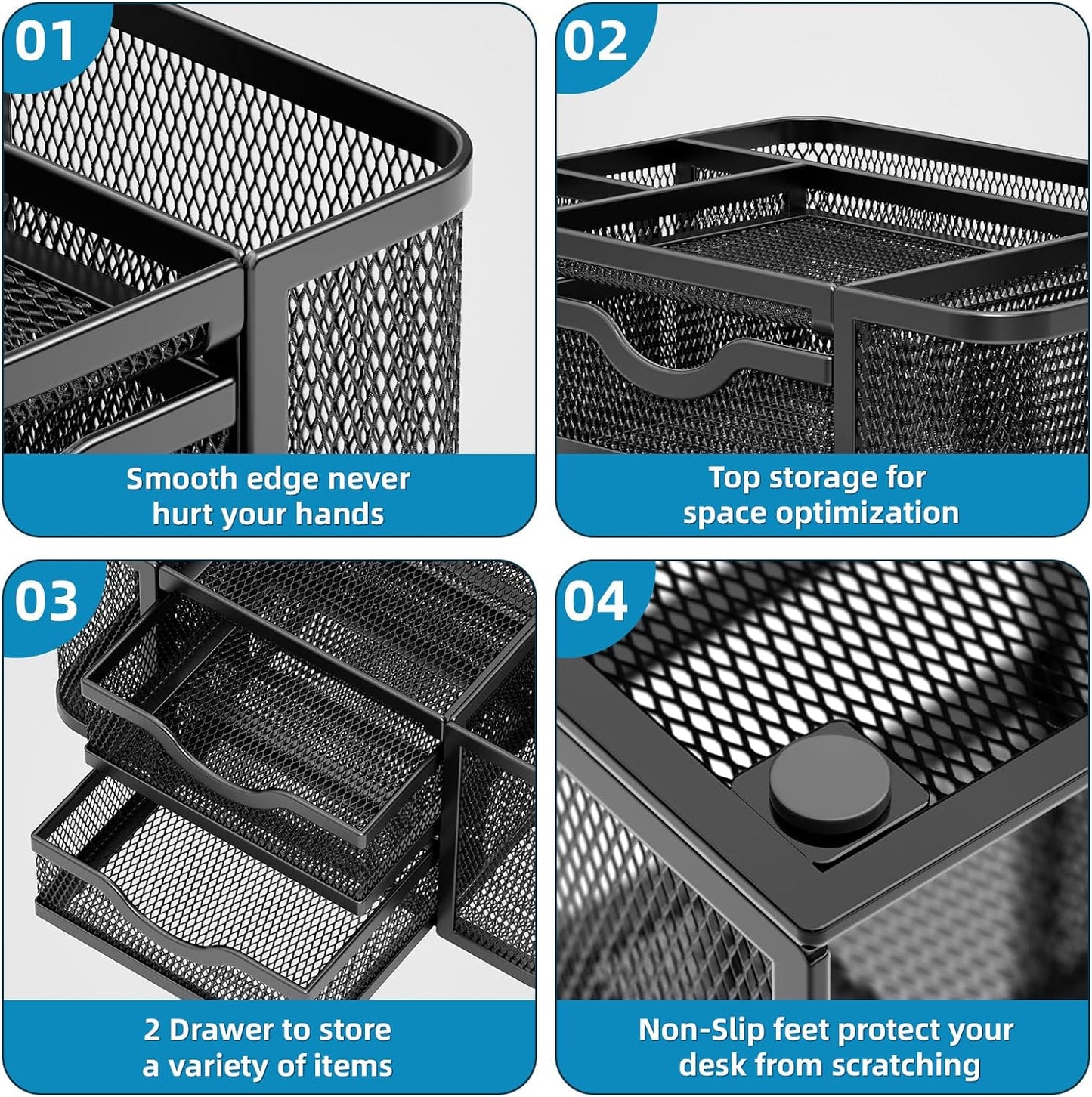 01

Smooth edge never hurt your hands

02

Top storage for space optimization

03

2 Drawer to store a variety of items

04

Non-Slip feet protect your desk from scratching