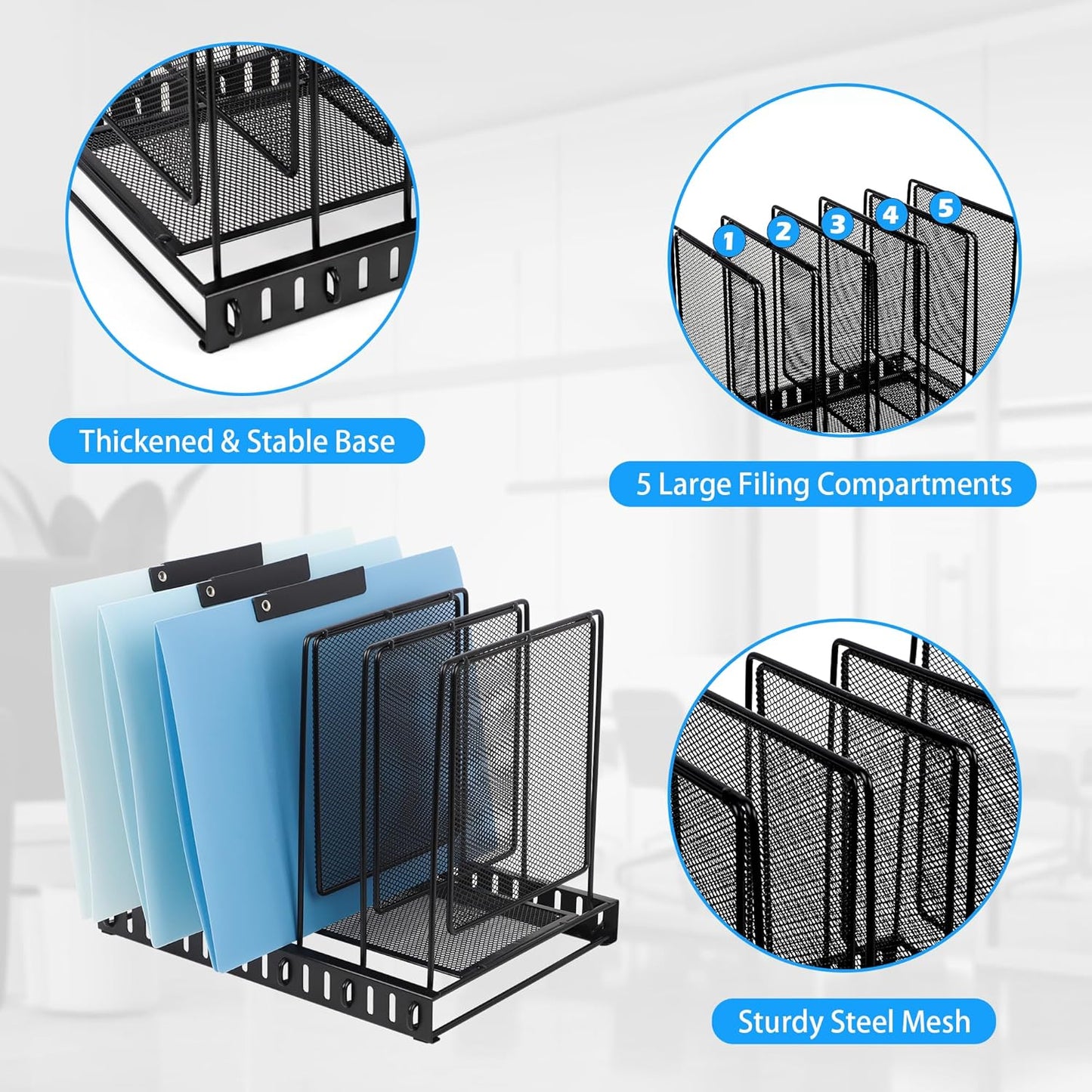 Thickened & Stable Base

1
2
3
4
5

5 Large Filing Compartments

Sturdy Steel Mesh