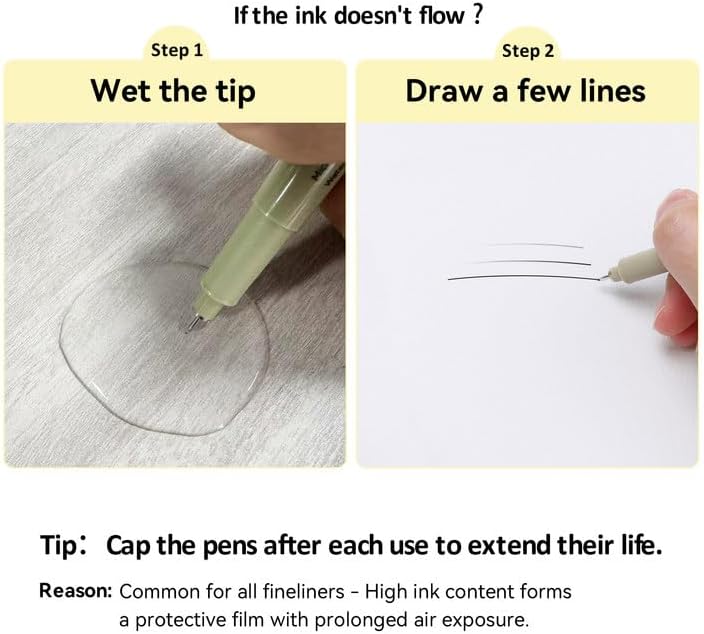 If the ink doesn't flow ?

Step 1

Wet the tip

Step 2

Draw a few lines

Tip: Cap the pens after each use to extend their life.

Reason: Common for all fineliners - High ink content forms a protective film with prolonged air exposure.