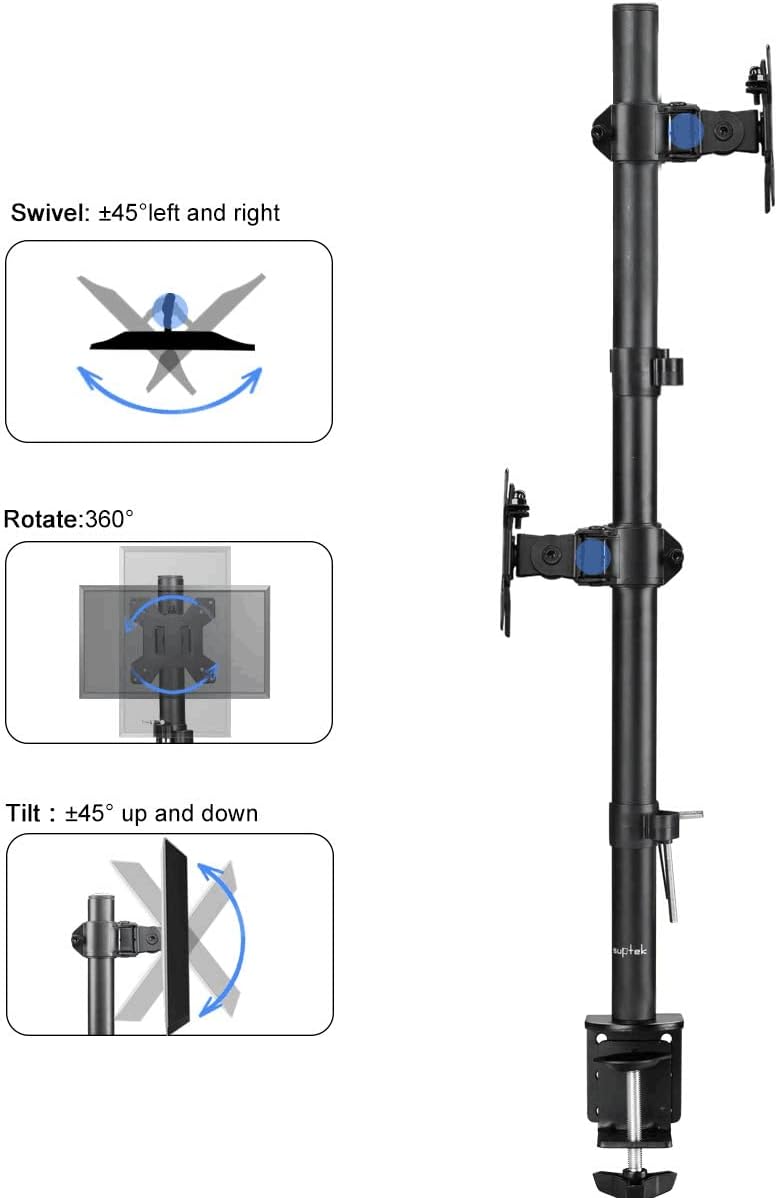 Swivel: ±45°left and right

Rotate:360°

Tilt : ±45° up and down

suptek