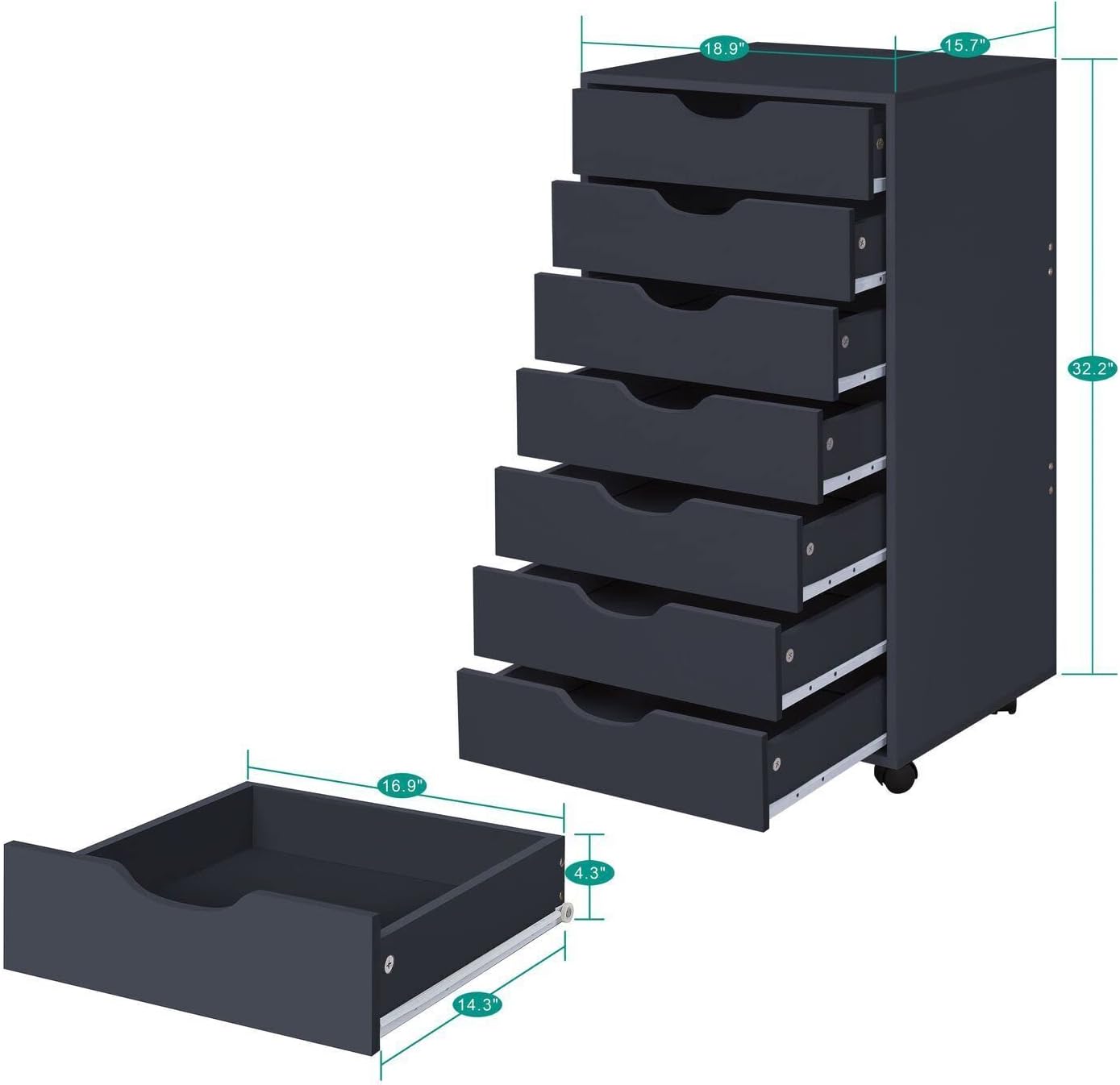 18.9"
15.7"
32.2"
16.9"
4.3"
14.3"