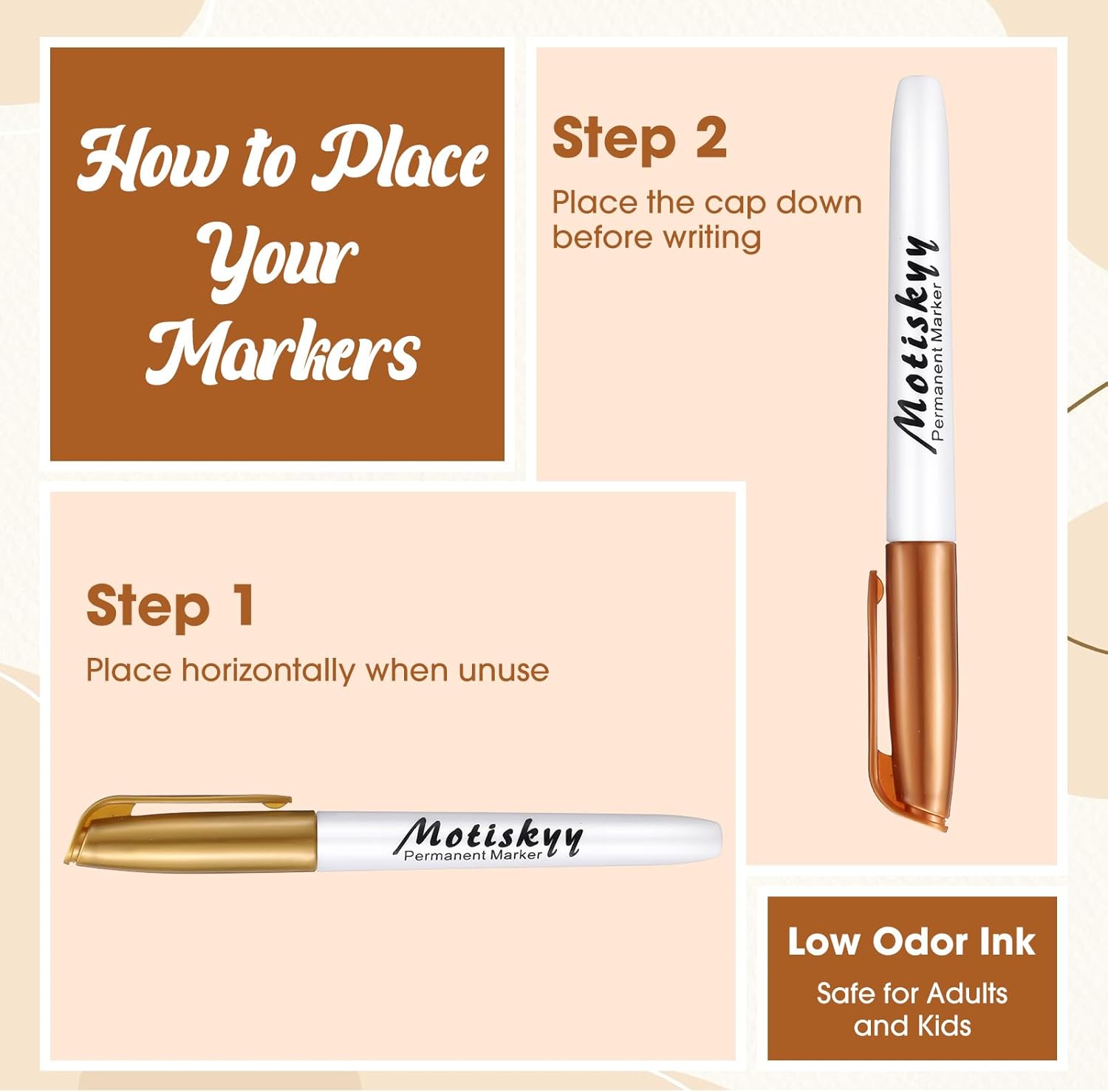 How to Place Your Markers

Step 2

Place the cap down before writing

Motiskyy
Permanent Marker

Step 1

Place horizontally when unuse

Motiskyy
Permanent Marker

Low Odor Ink

Safe for Adults and Kids