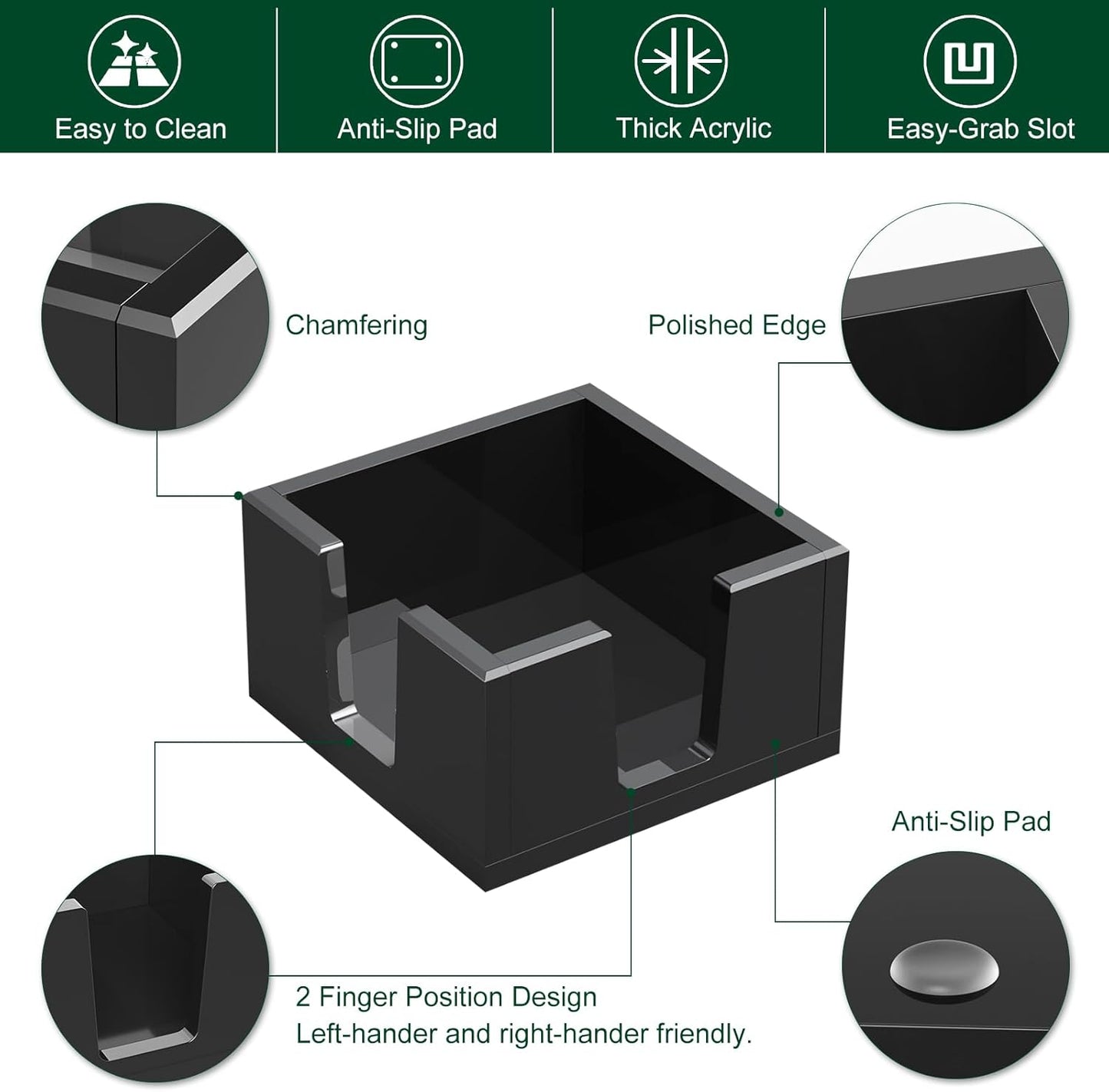 Easy to Clean

Anti-Slip Pad

Thick Acrylic

Easy-Grab Slot

Chamfering

Polished Edge

Anti-Slip Pad

2 Finger Position Design
Left-hander and right-hander friendly.