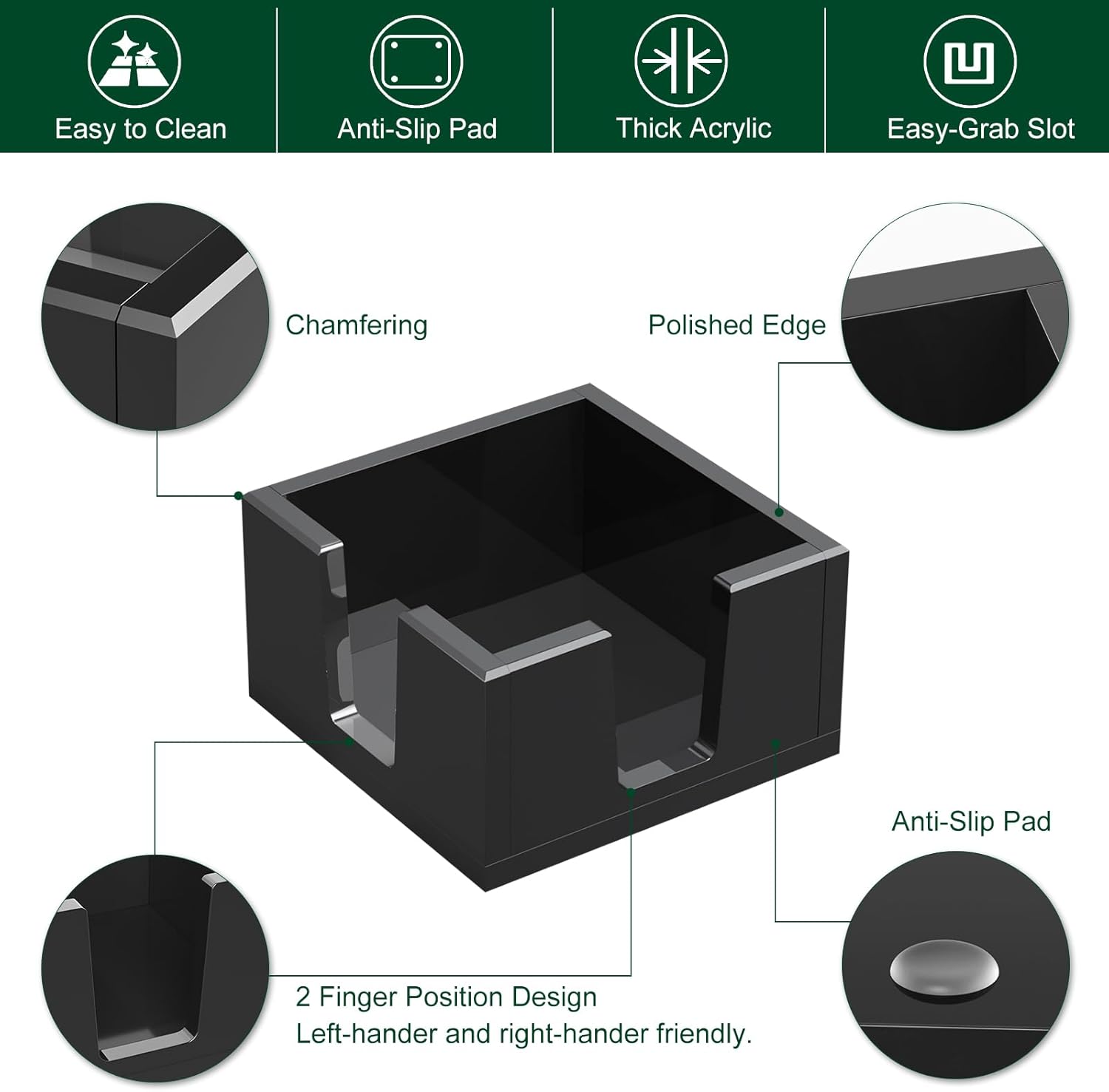 Easy to Clean

Anti-Slip Pad

Thick Acrylic

Easy-Grab Slot

Chamfering

Polished Edge

Anti-Slip Pad

2 Finger Position Design
Left-hander and right-hander friendly.