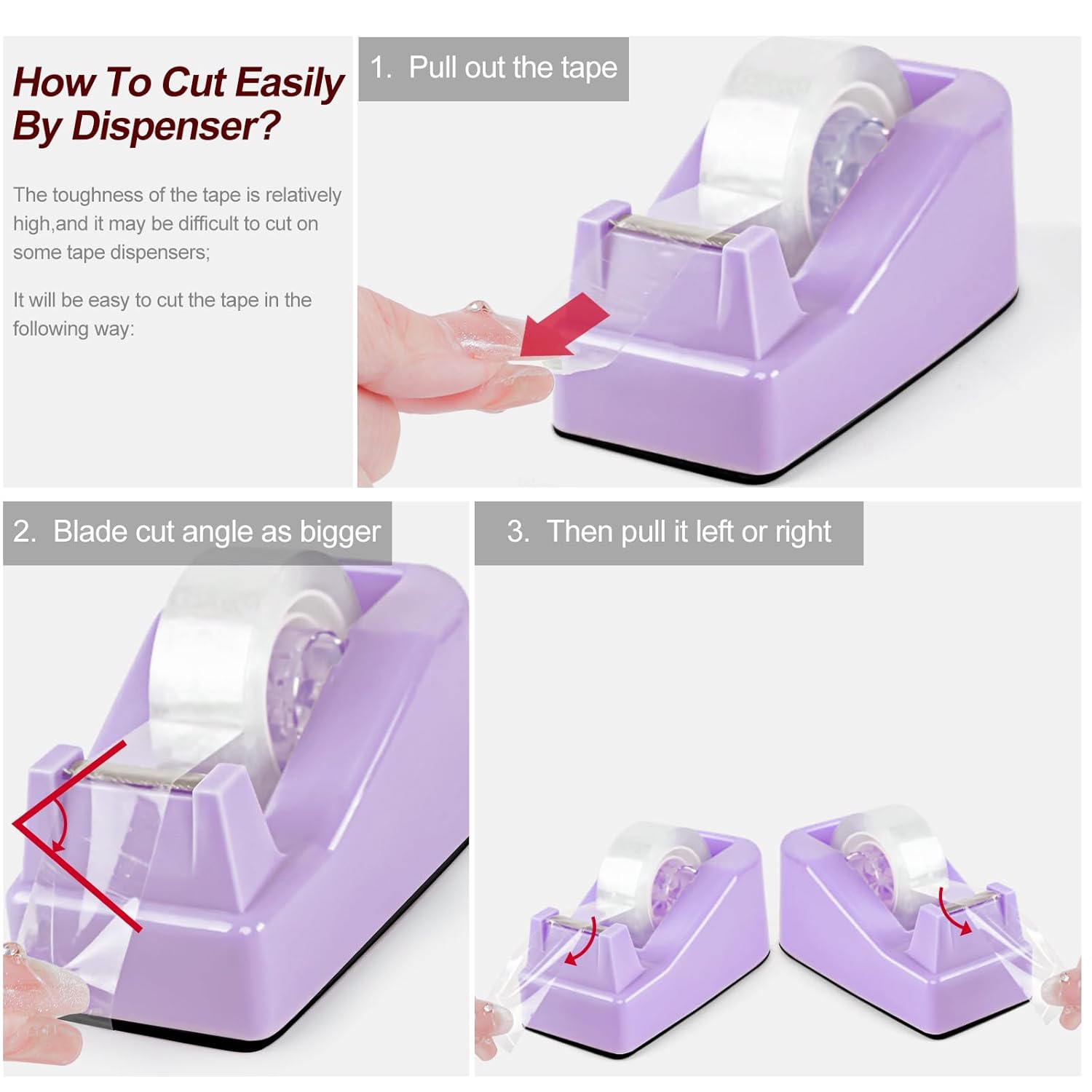 How To Cut Easily By Dispenser?

The toughness of the tape is relatively high,and it may be difficult to cut on some tape dispensers;

It will be easy to cut the tape in the following way:

1. Pull out the tape

2. Blade cut angle as bigger

3. Then pull it left or right