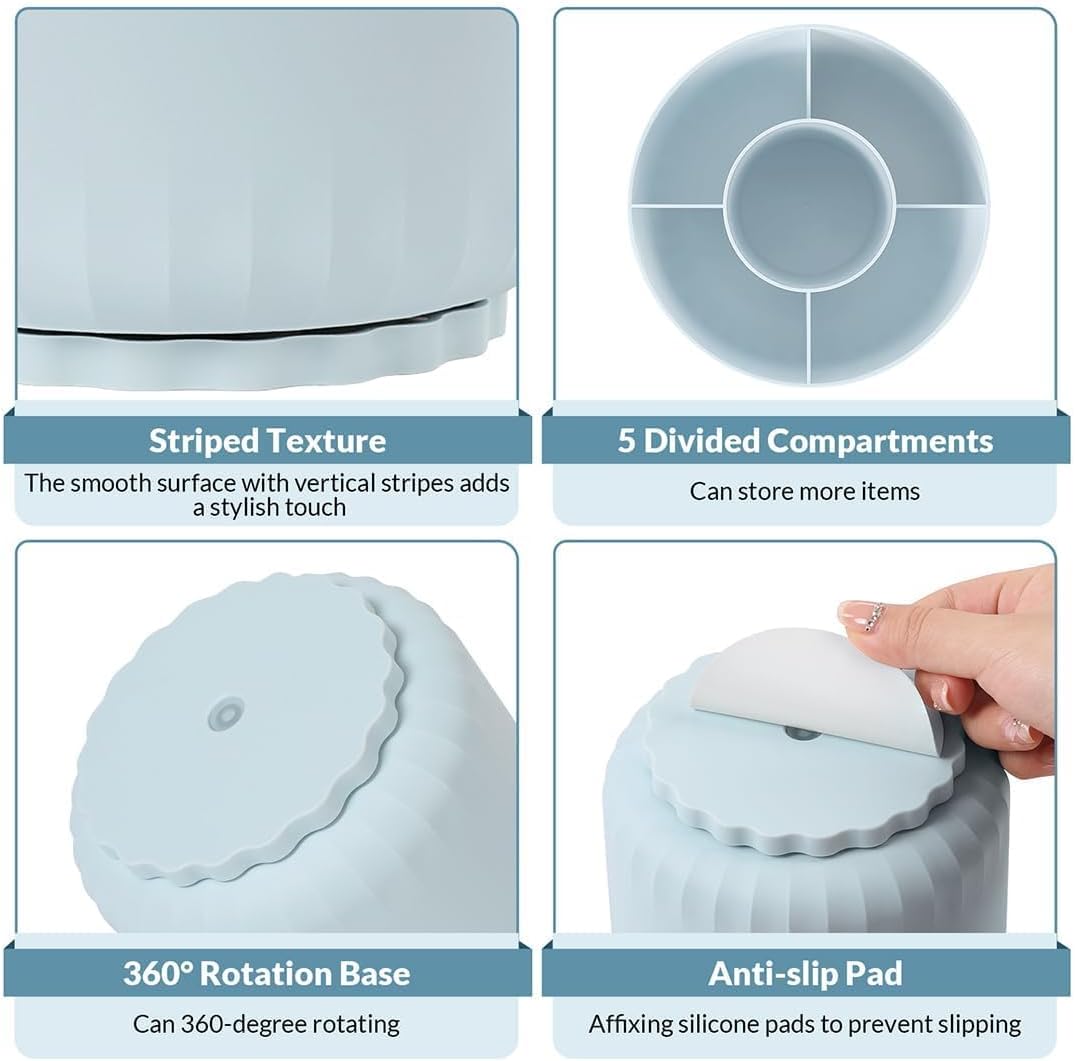 Striped Texture

The smooth surface with vertical stripes adds a stylish touch

5 Divided Compartments

Can store more items

360° Rotation Base

Can 360-degree rotating

Anti-slip Pad

Affixing silicone pads to prevent slipping