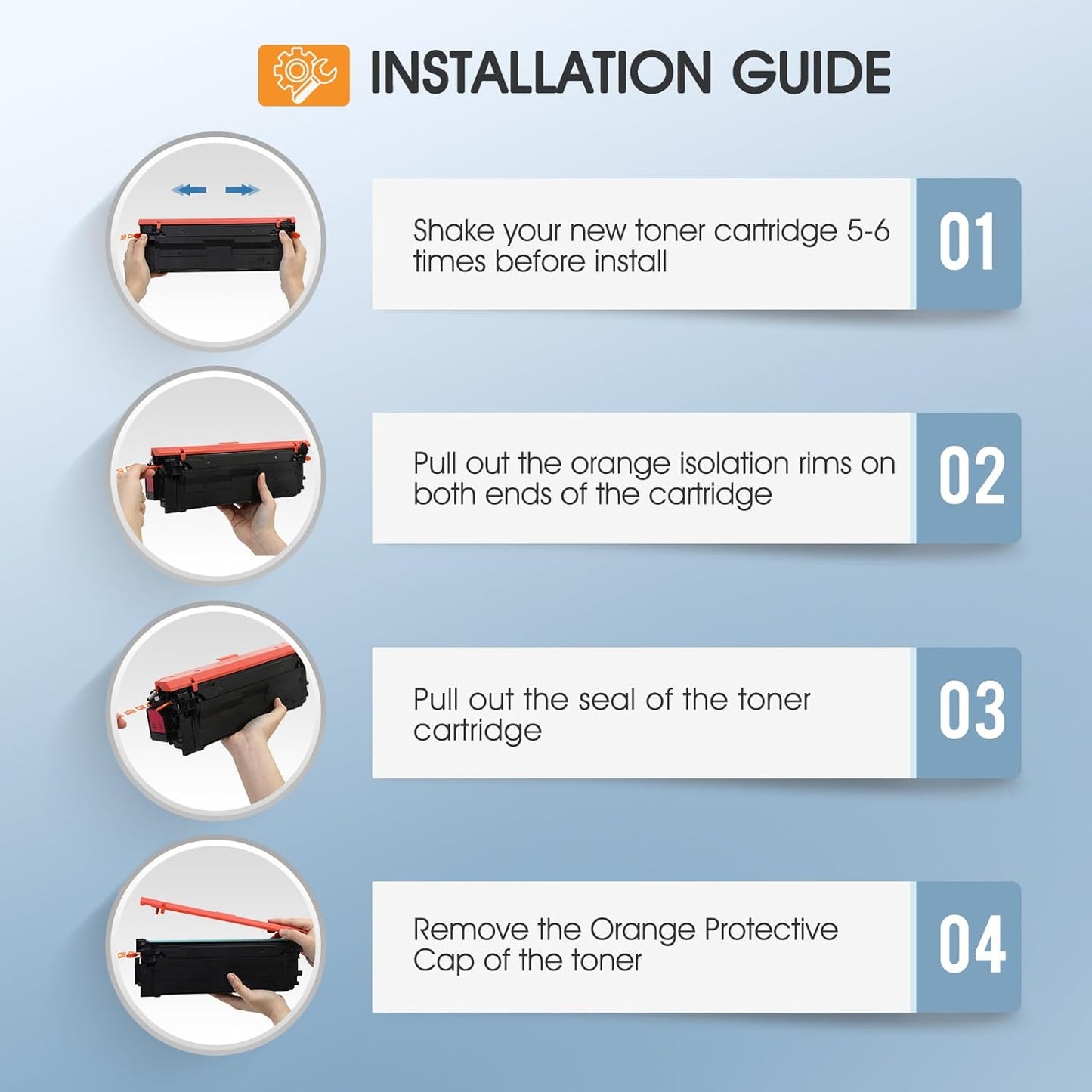 INSTALLATION GUIDE

Shake your new toner cartridge 5-6 times before install

01

Pull out the orange isolation rims on both ends of the cartridge

02

Pull out the seal of the toner cartridge

03

Remove the Orange Protective Cap of the toner

04