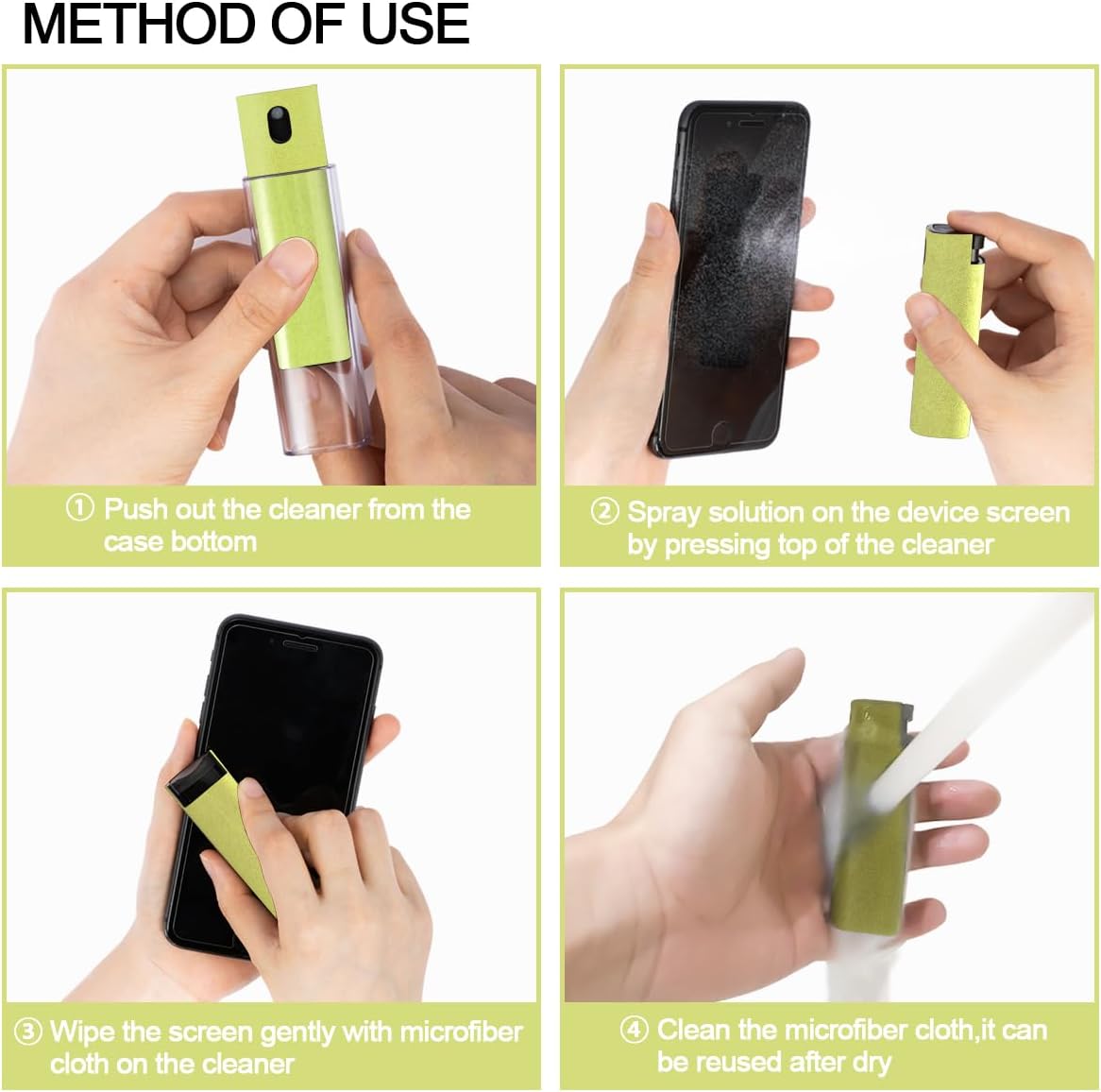 METHOD OF USE

① Push out the cleaner from the case bottom

② Spray solution on the device screen by pressing top of the cleaner

③ Wipe the screen gently with microfiber cloth on the cleaner

④ Clean the microfiber cloth,it can be reused after dry