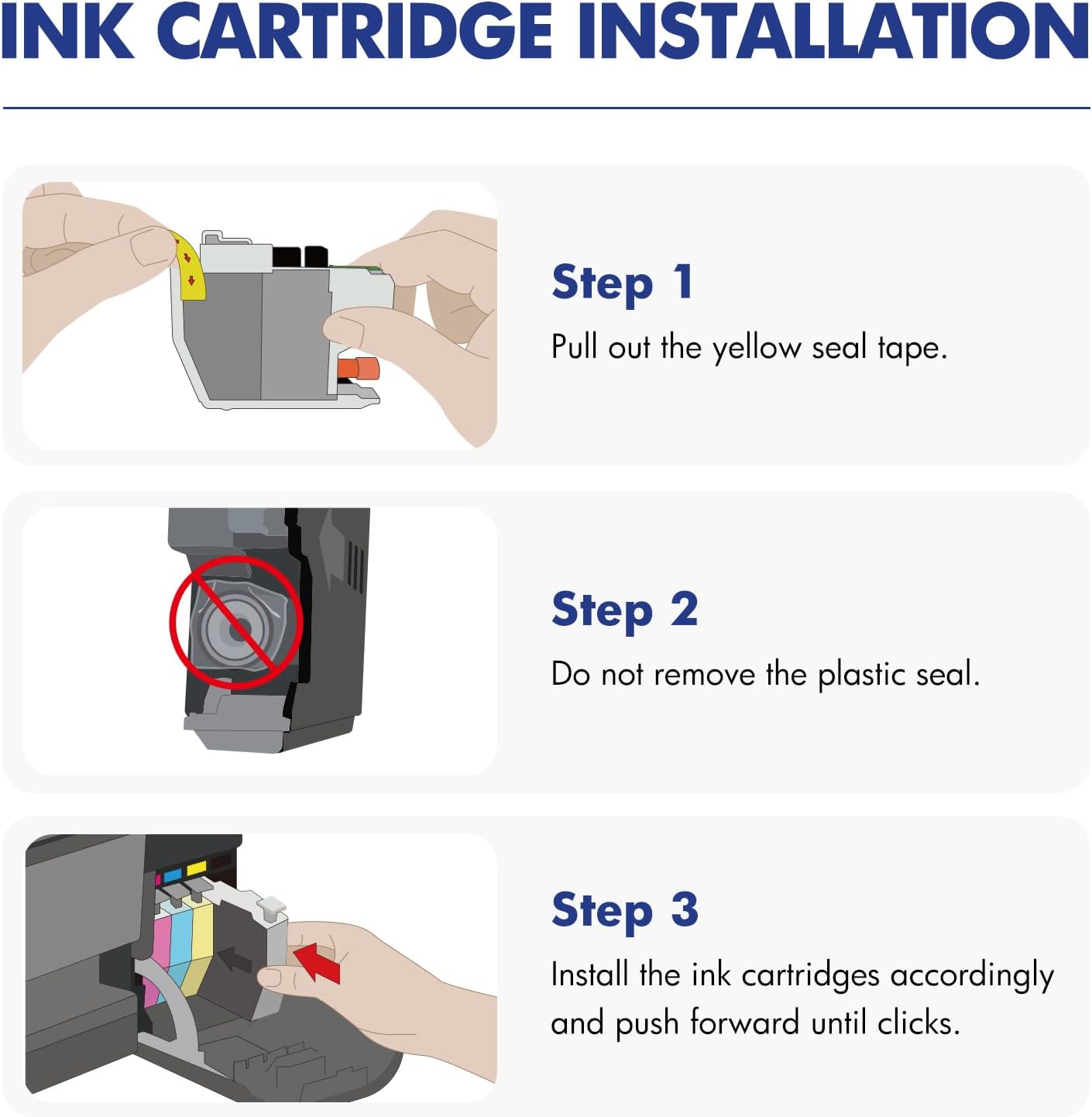 INK CARTRIDGE INSTALLATION

Step 1

Pull out the yellow seal tape.

Step 2

Do not remove the plastic seal.

Step 3

Install the ink cartridges accordingly and push forward until clicks.