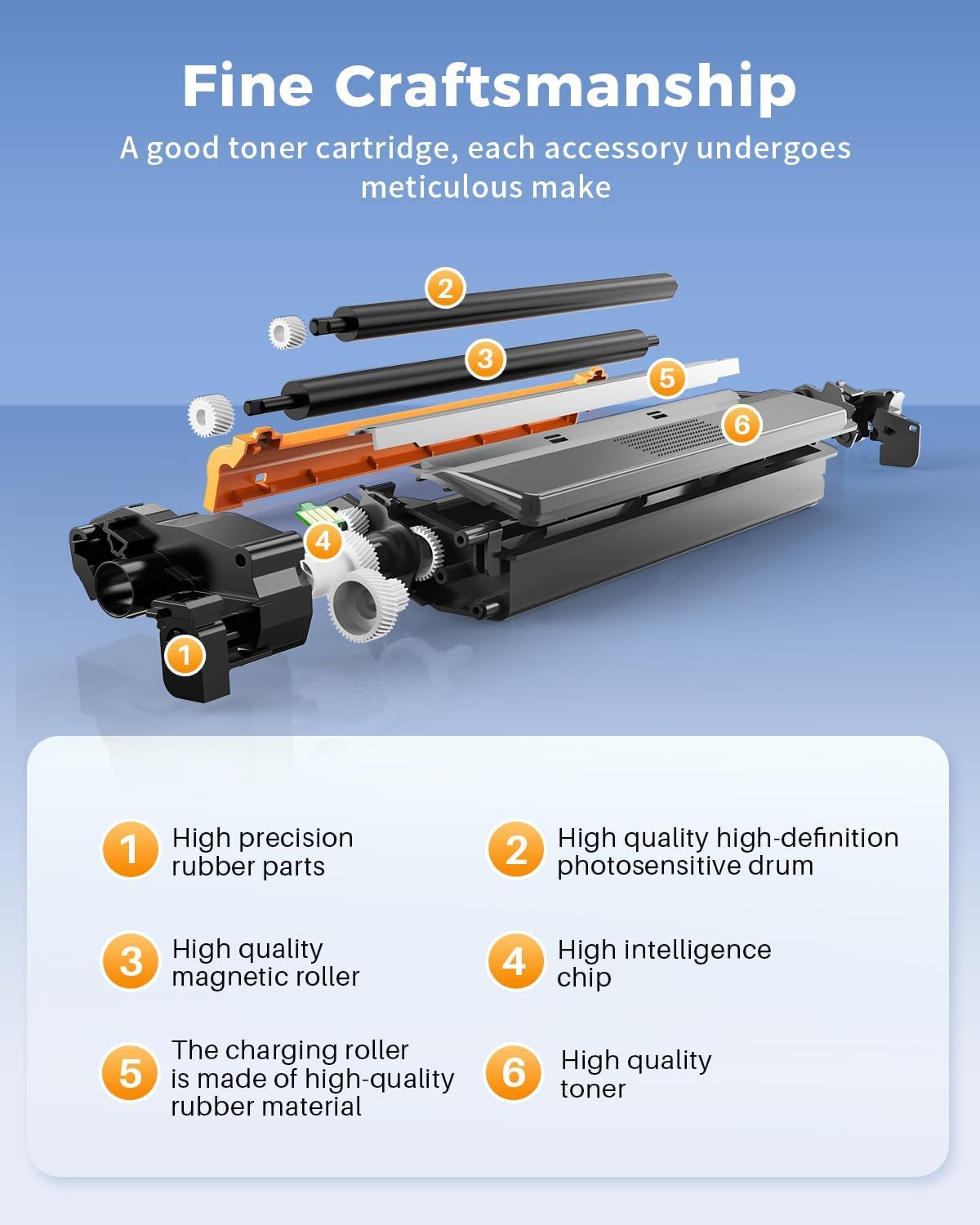 Fine Craftsmanship

A good toner cartridge, each accessory undergoes meticulous make

2

3

5

6

4

1

1 High precision rubber parts

2 High quality high-definition photosensitive drum

3 High quality magnetic roller

4 High intelligence chip

5 The charging roller is made of high-quality rubber material

6 High quality toner