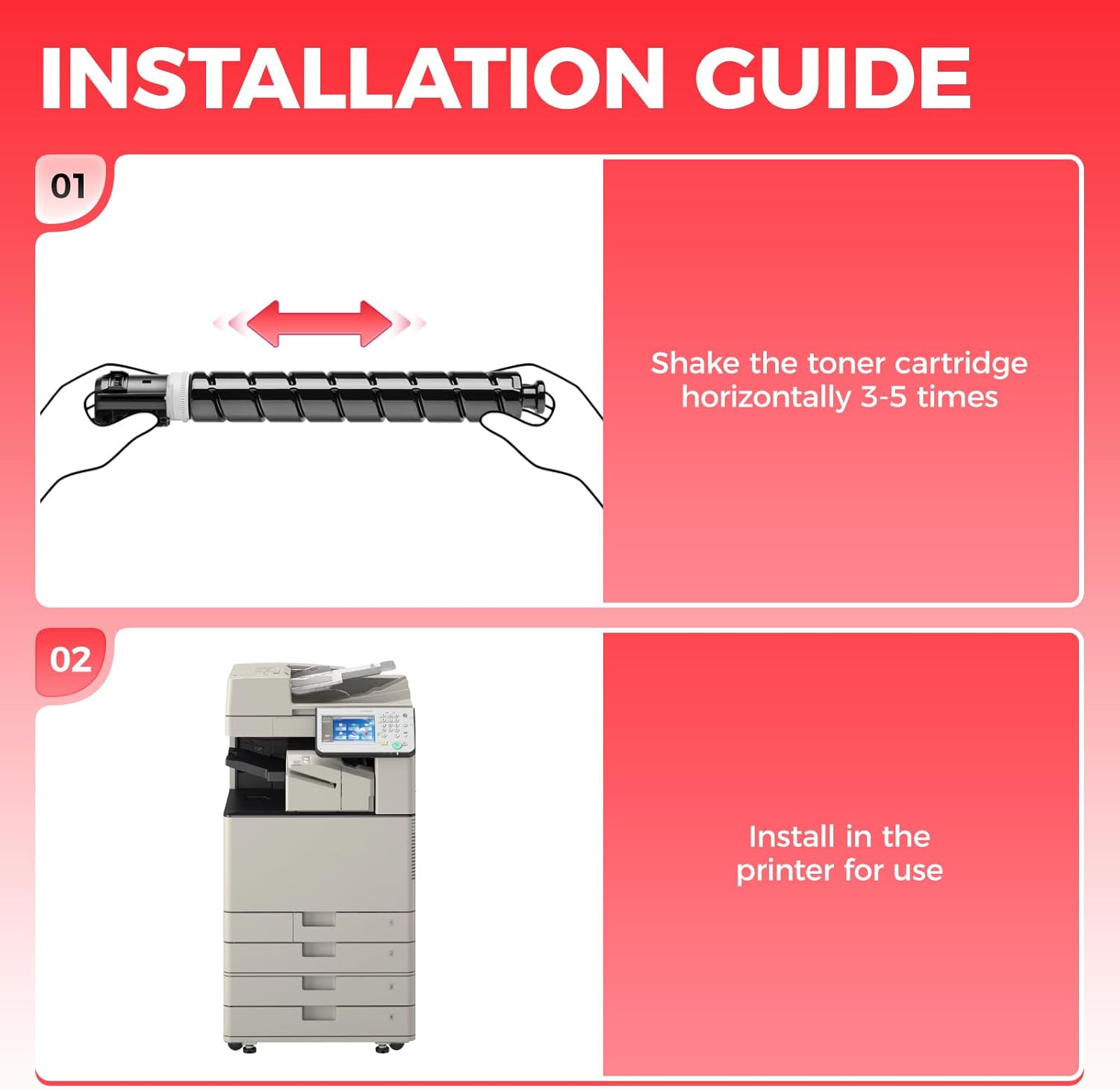 INSTALLATION GUIDE

01

Shake the toner cartridge horizontally 3-5 times

02

Install in the printer for use