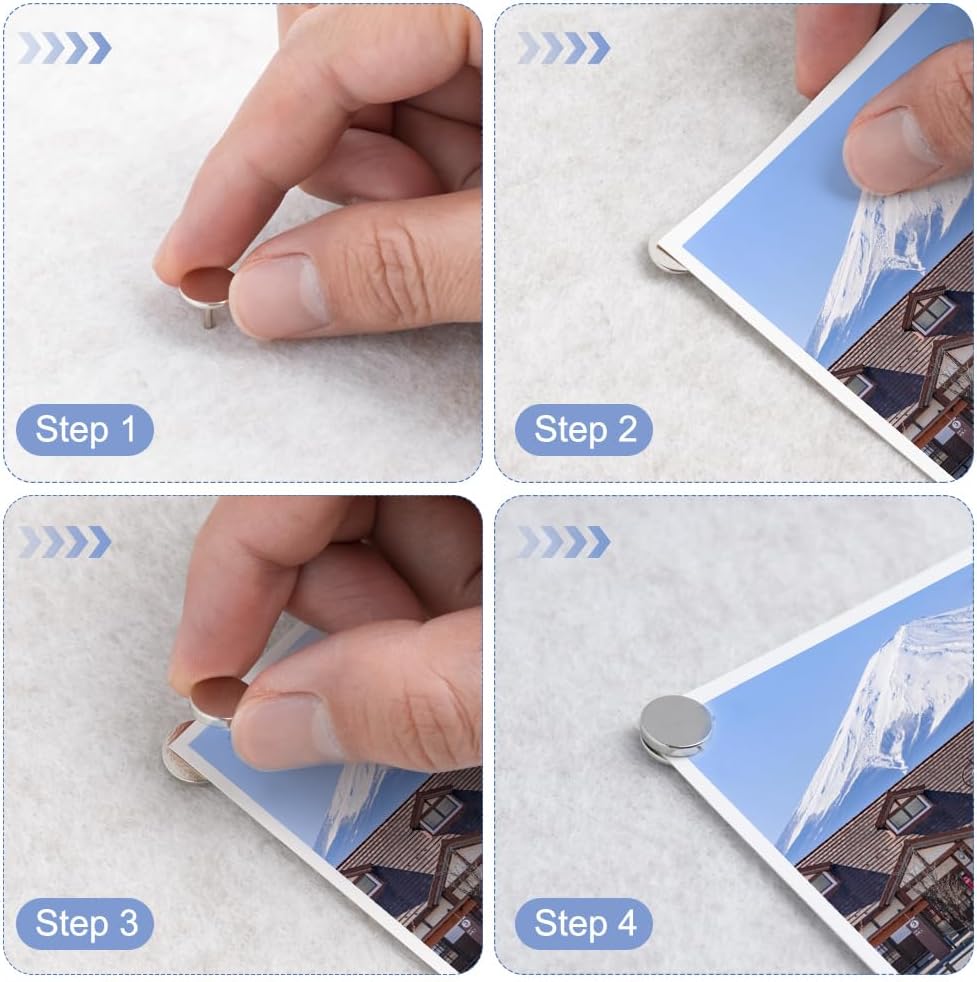 Step 1

Step 2

Step 3

Step 4