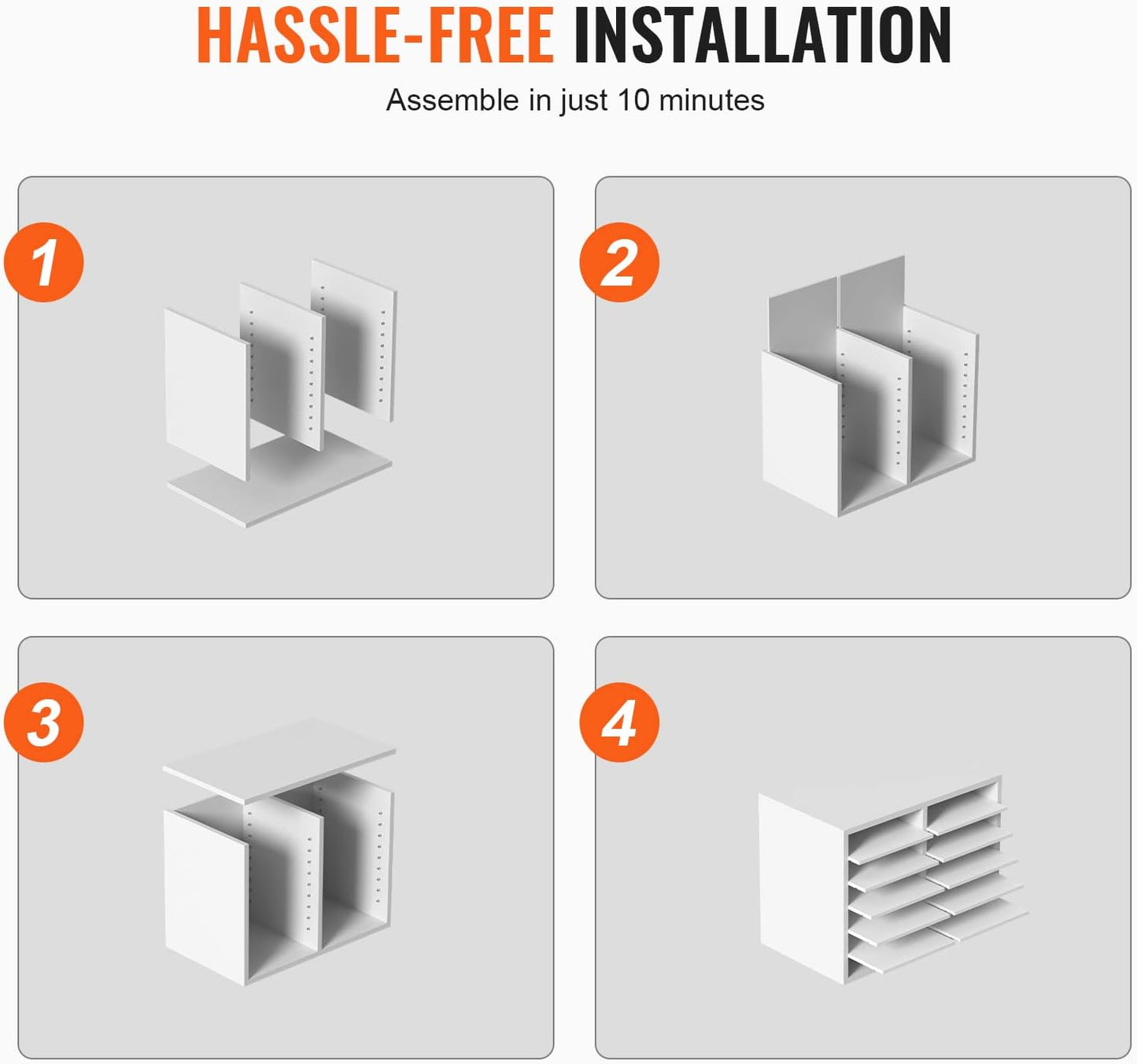 HASSLE-FREE INSTALLATION

Assemble in just 10 minutes

1

2

3

4