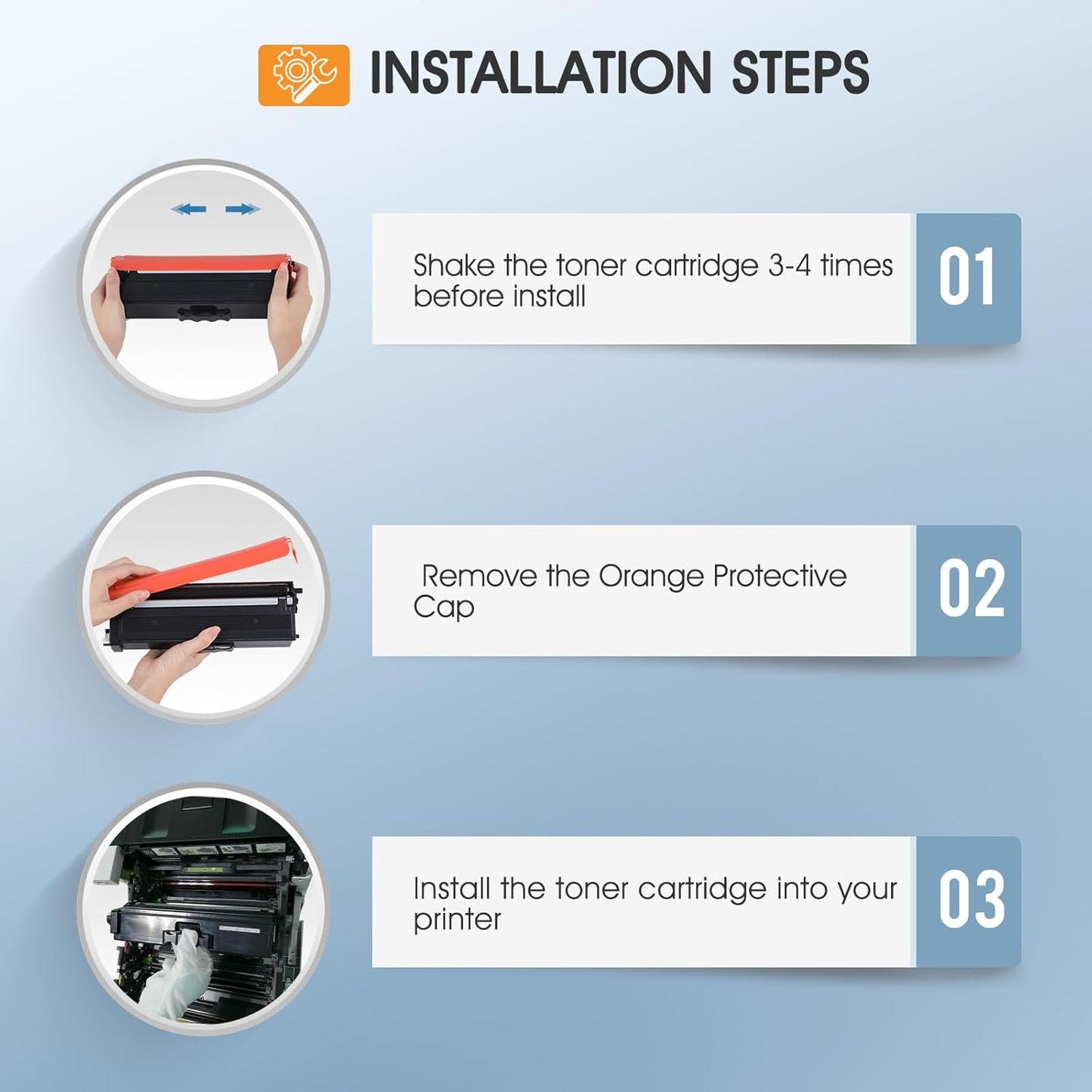 INSTALLATION STEPS

Shake the toner cartridge 3-4 times before install

01

Remove the Orange Protective Cap

02

Install the toner cartridge into your printer

03