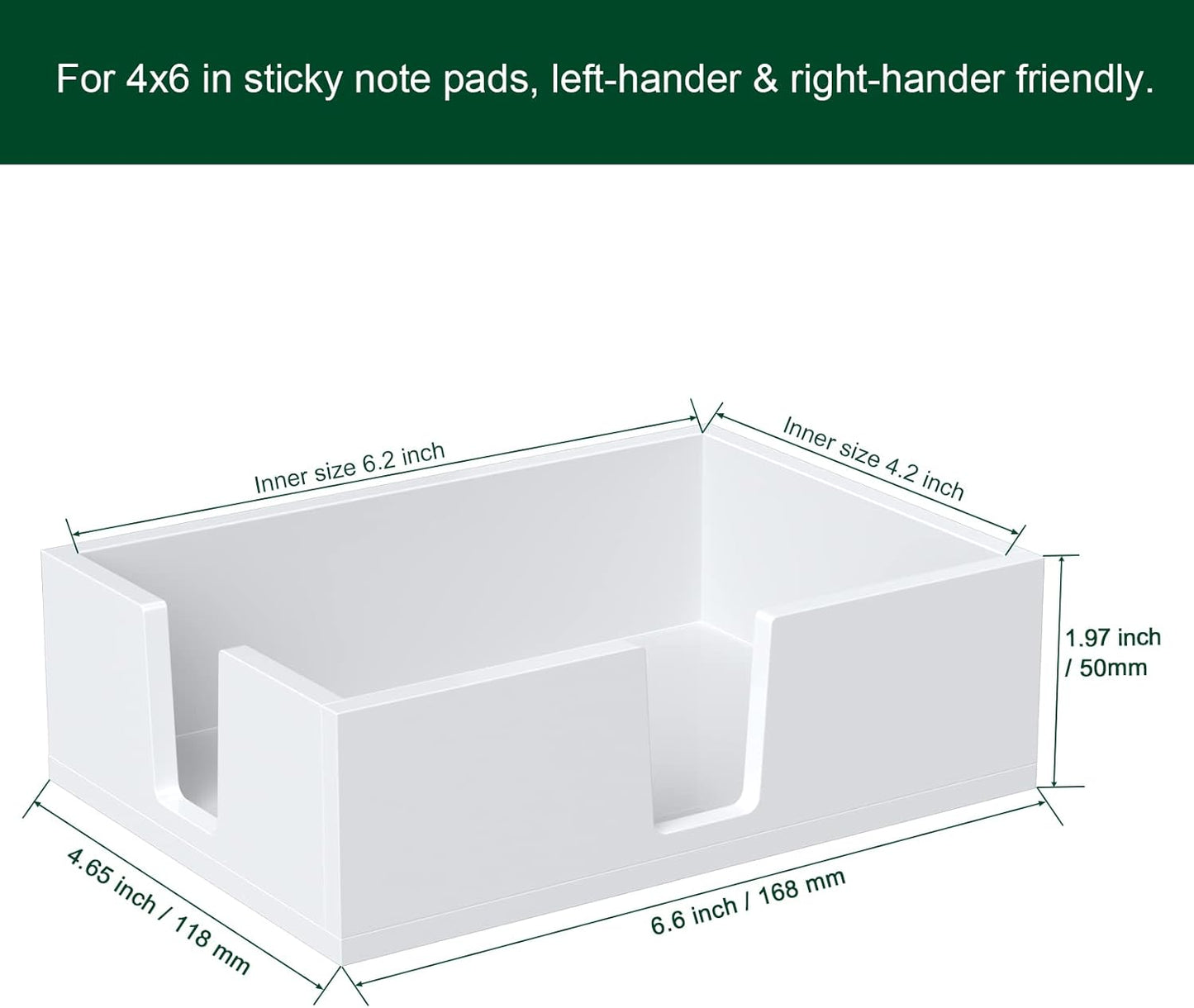 For 4x6 in sticky note pads, left-hander & right-hander friendly.

Inner size 6.2 inch

Inner size 4.2 inch

1.97 inch / 50mm

4.65 inch / 118 mm

6.6 inch / 168 mm