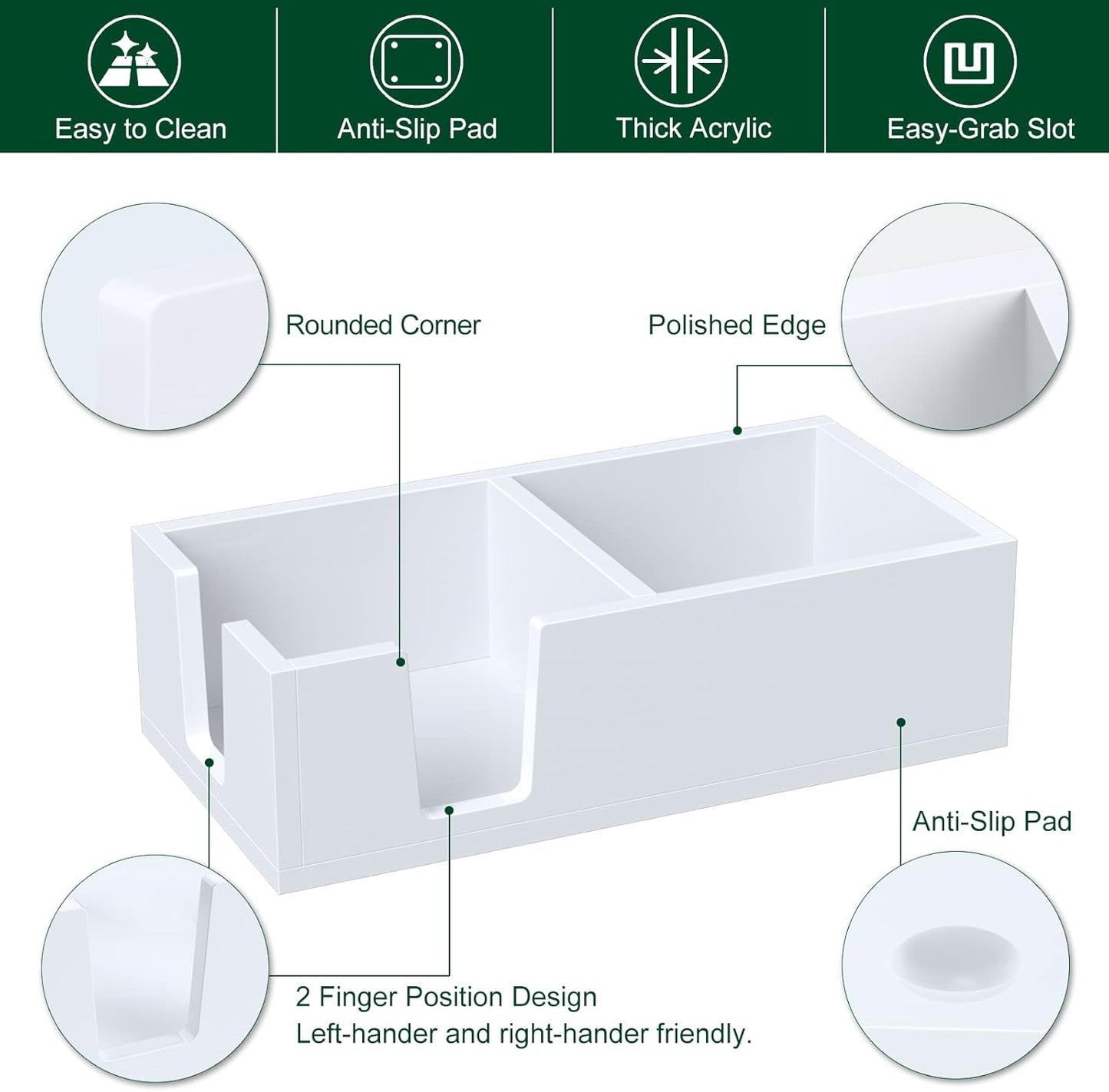 Easy to Clean

Anti-Slip Pad

Thick Acrylic

Easy-Grab Slot

Rounded Corner

Polished Edge

Anti-Slip Pad

2 Finger Position Design
Left-hander and right-hander friendly.