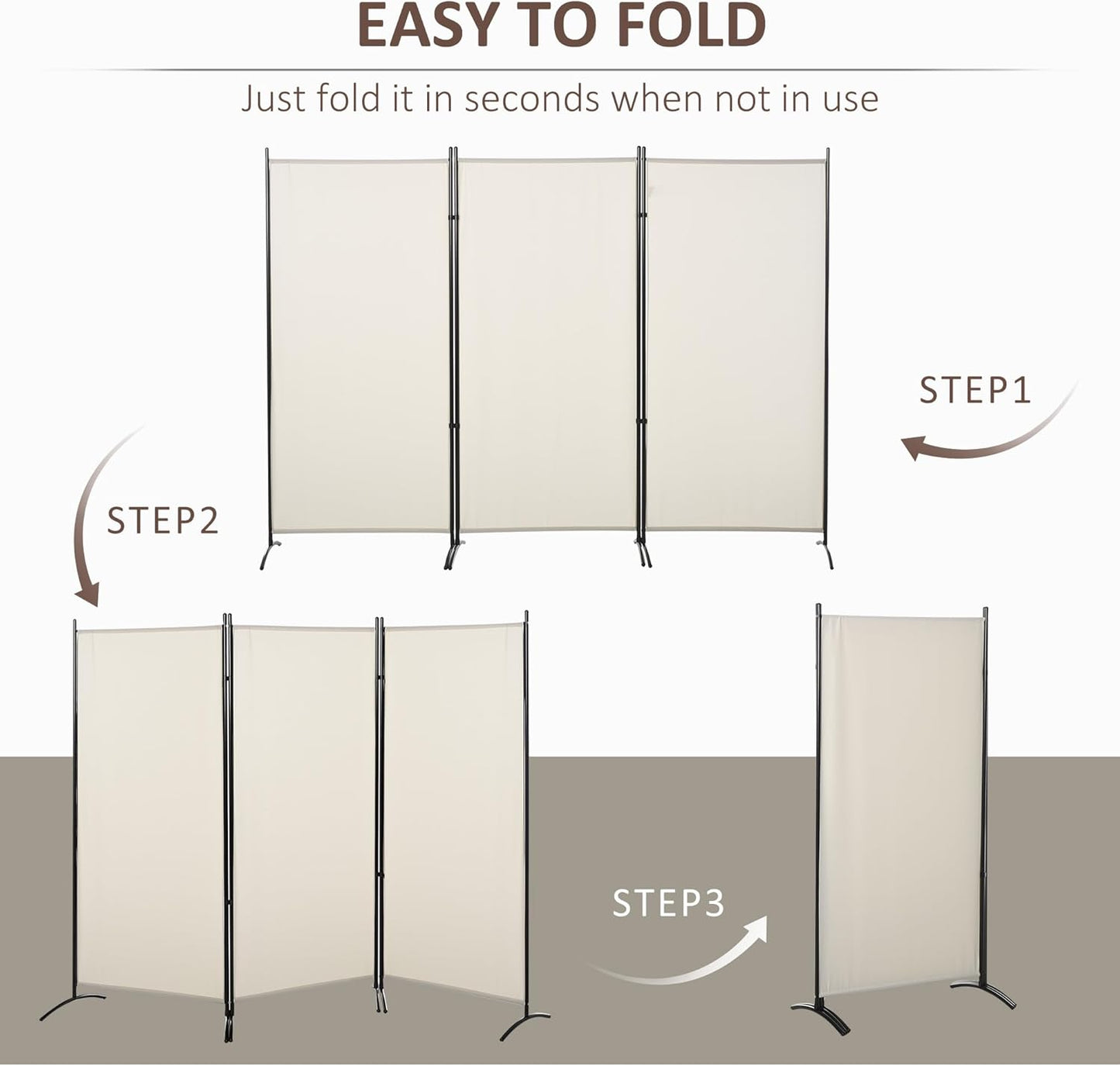 EASY TO FOLD

Just fold it in seconds when not in use

STEP1

STEP2

STEP3