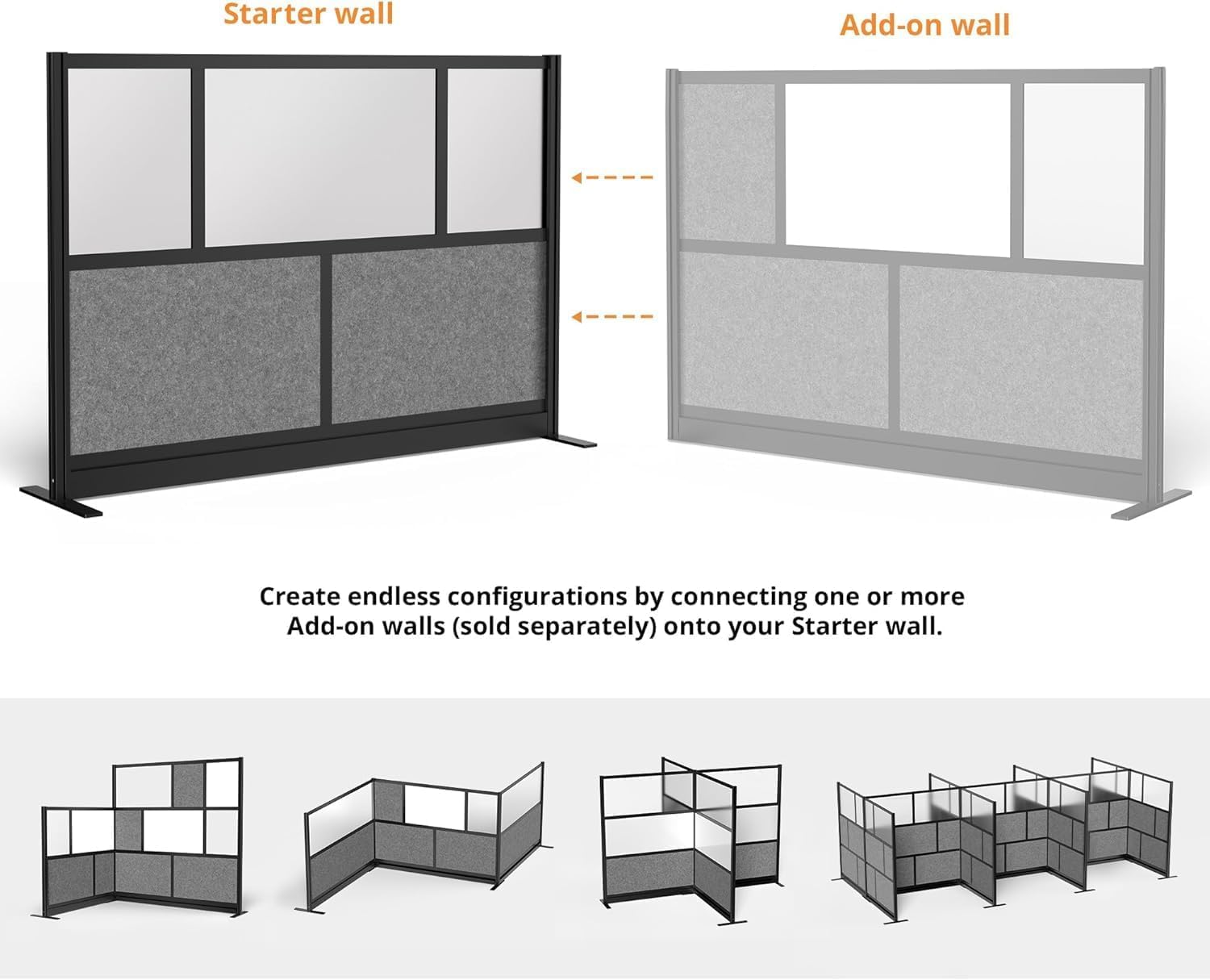 Starter wall

Add-on wall

Create endless configurations by connecting one or more Add-on walls (sold separately) onto your Starter wall.