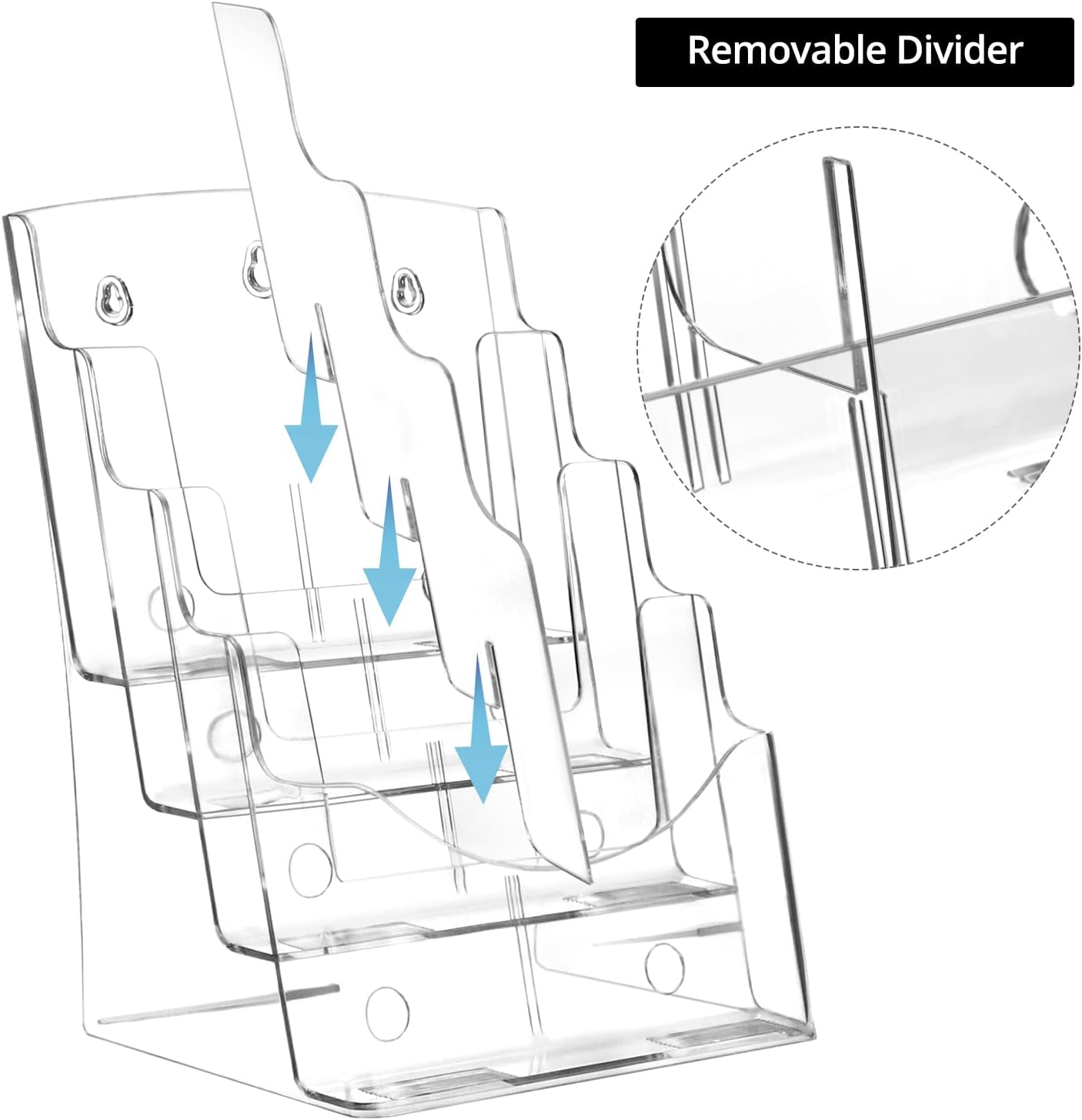 Removable Divider