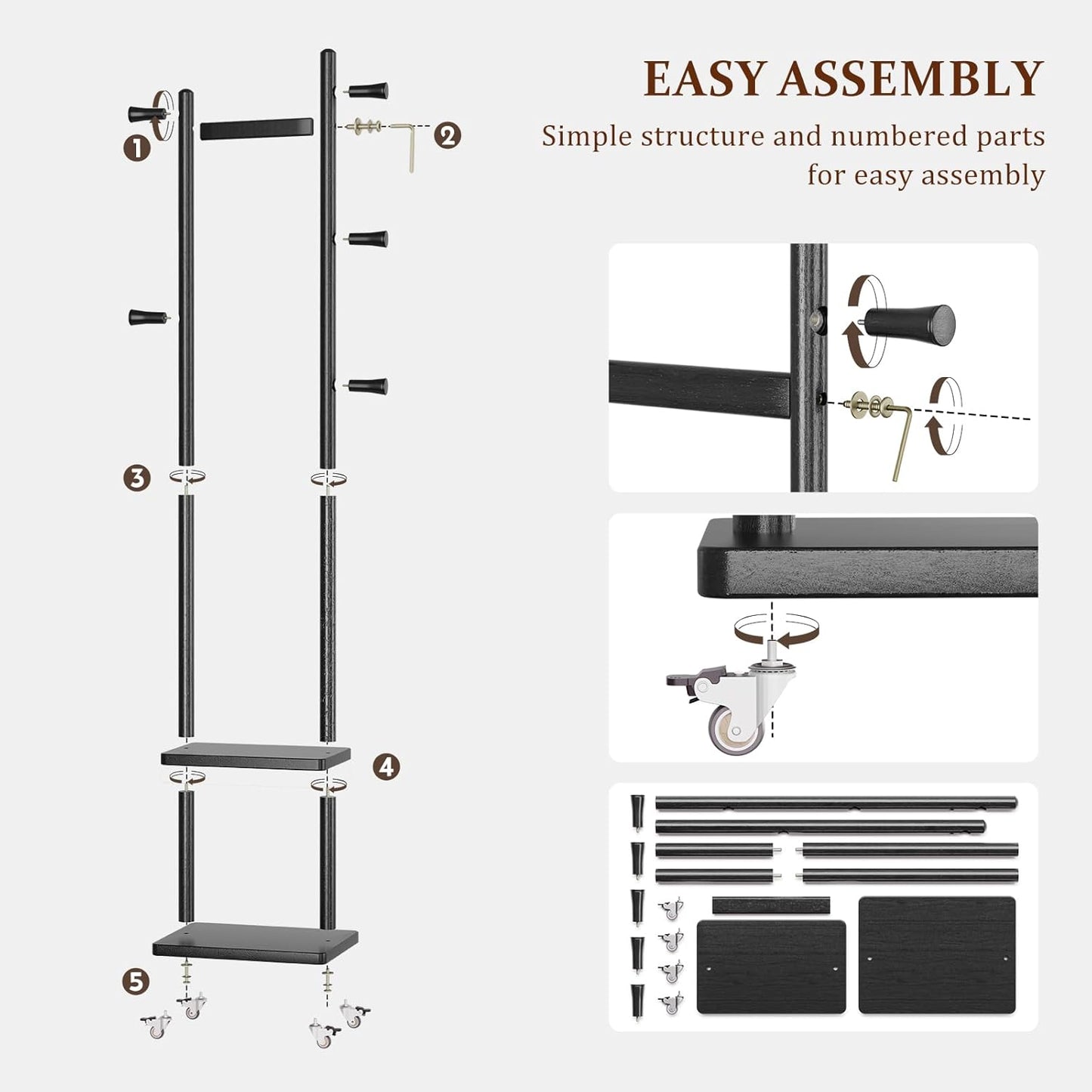 EASY ASSEMBLY

Simple structure and numbered parts for easy assembly

1

2

3

4

5