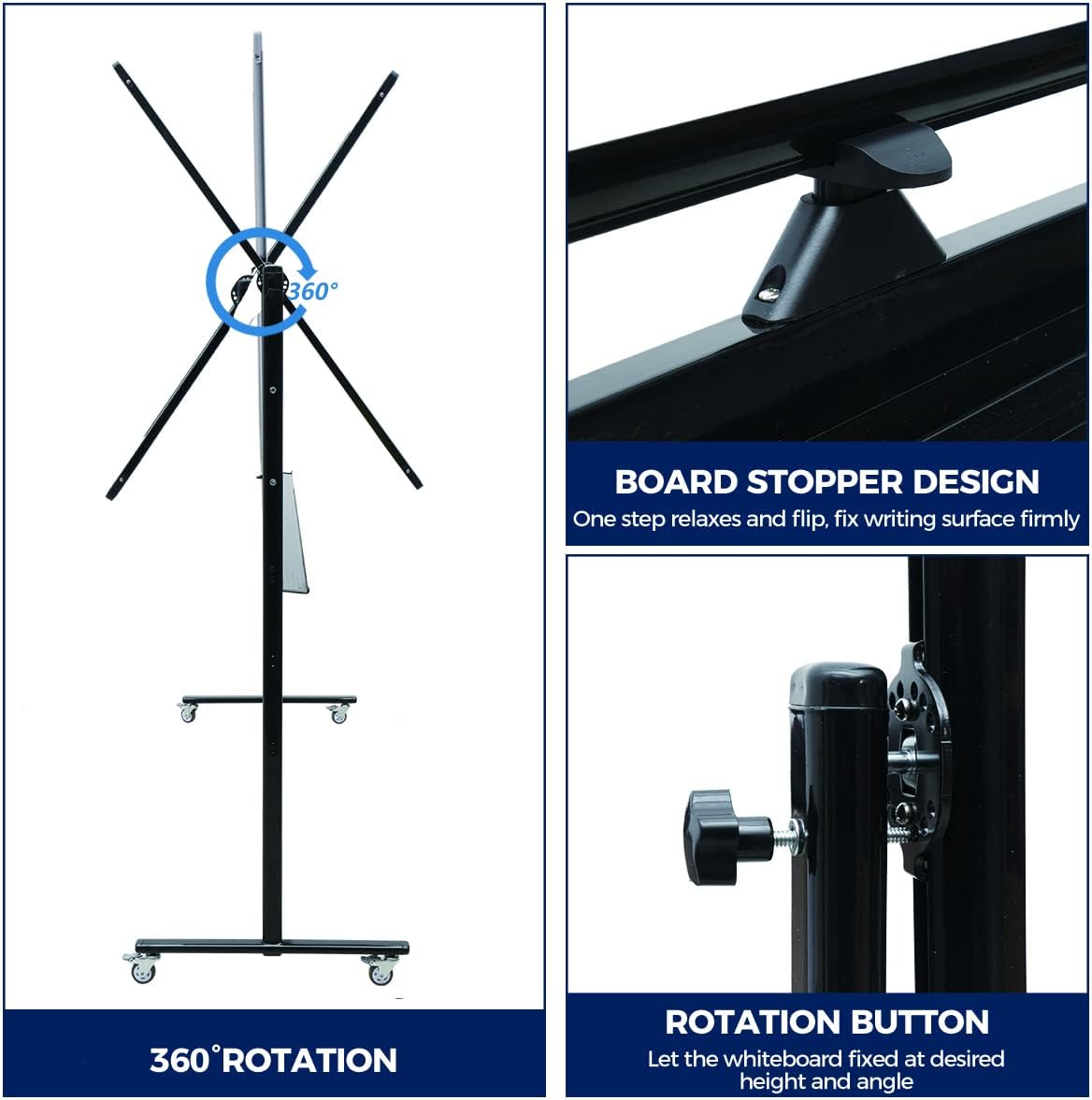 360°

360°ROTATION

BOARD STOPPER DESIGN
One step relaxes and flip, fix writing surface firmly

ROTATION BUTTON
Let the whiteboard fixed at desired height and angle