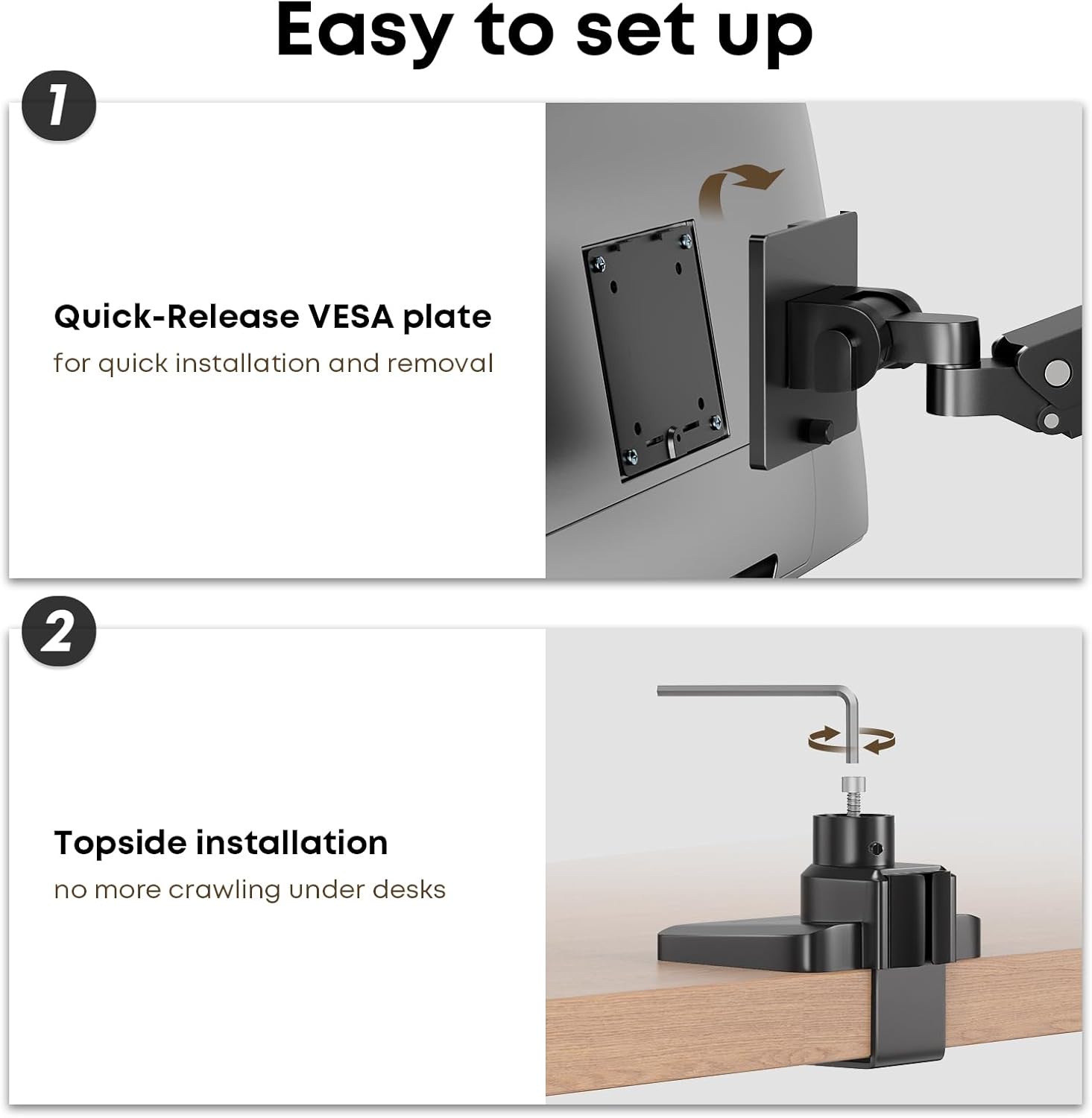 Easy to set up

1

Quick-Release VESA plate
for quick installation and removal

2

Topside installation
no more crawling under desks