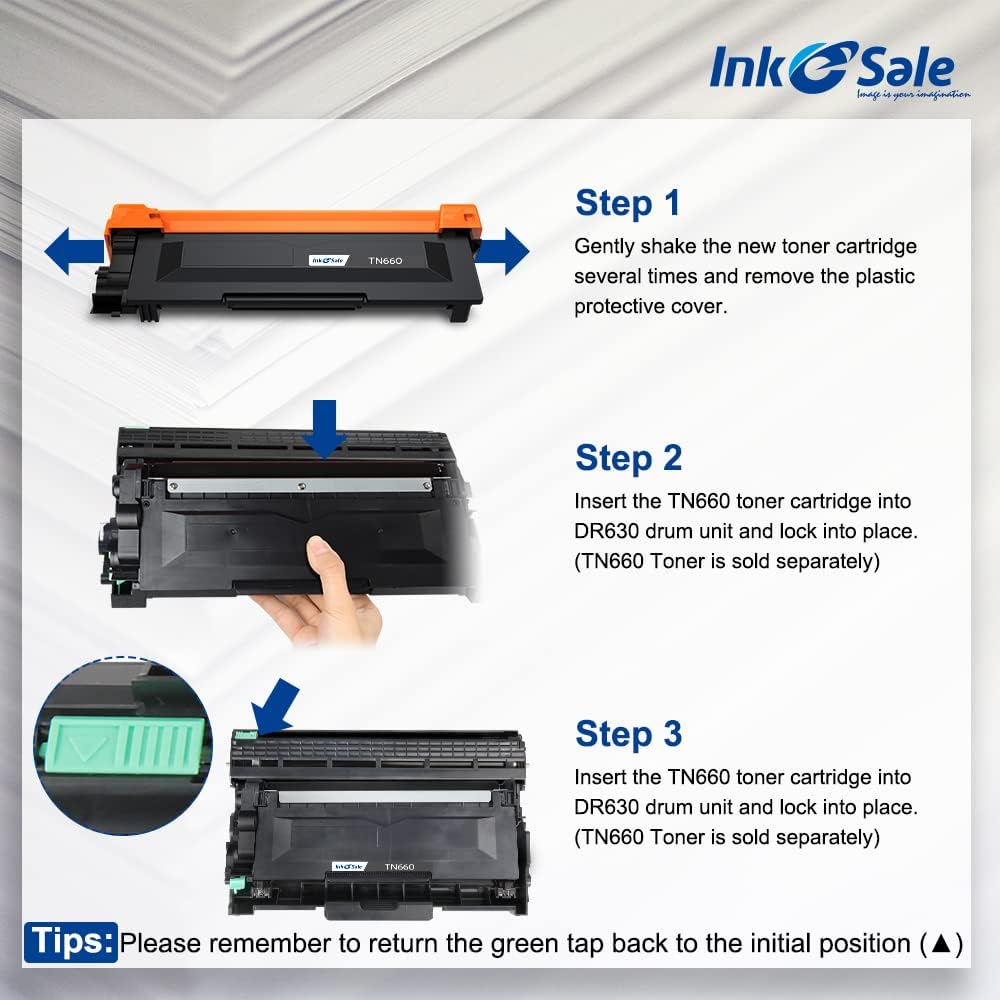 Ink e Sale
Image is your imagination

Ink e Sale TN660

Step 1
Gently shake the new toner cartridge several times and remove the plastic protective cover.

Step 2
Insert the TN660 toner cartridge into DR630 drum unit and lock into place. (TN660 Toner is sold separately)

Step 3
Insert the TN660 toner cartridge into DR630 drum unit and lock into place. (TN660 Toner is sold separately)

Ink e Sale TN660

Tips: Please remember to return the green tap back to the initial position (▲)