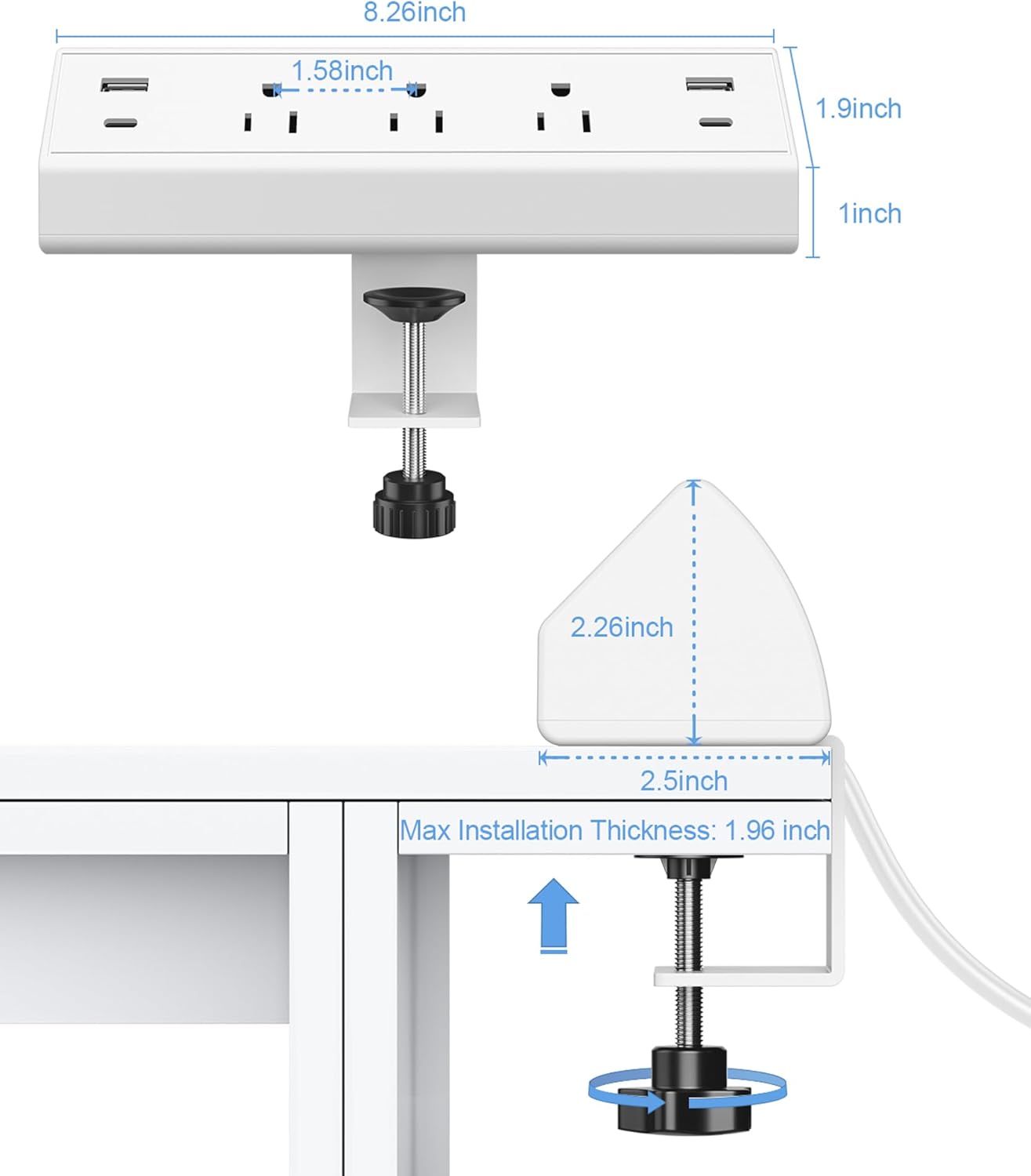 8.26inch

1.58inch

1.9inch

1inch

2.26inch

2.5inch

Max Installation Thickness: 1.96 inch