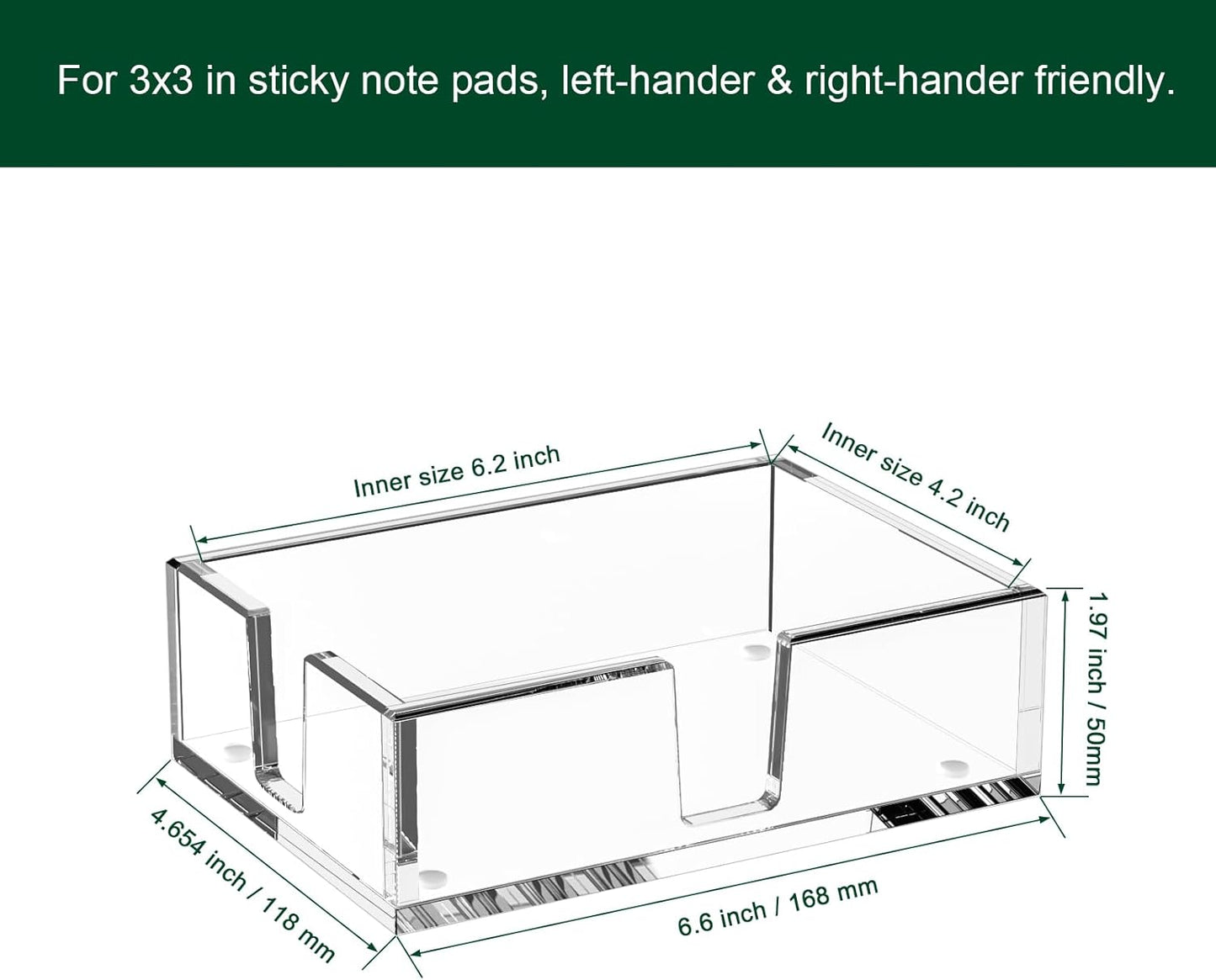 For 3x3 in sticky note pads, left-hander & right-hander friendly.

Inner size 6.2 inch

Inner size 4.2 inch

1.97 inch / 50mm

4.654 inch / 118 mm

6.6 inch / 168 mm