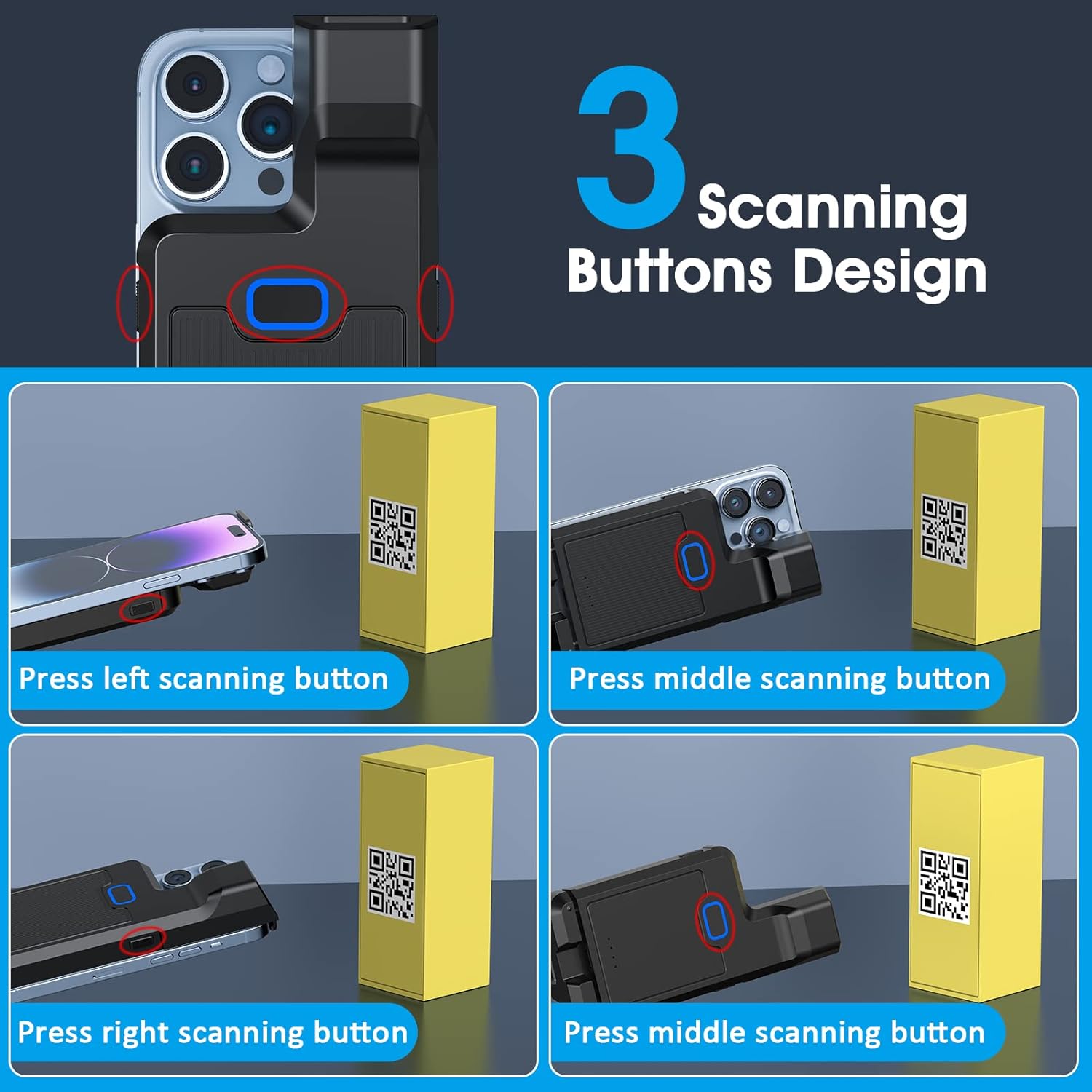 3 Scanning Buttons Design

Press left scanning button

Press middle scanning button

Press right scanning button

Press middle scanning button