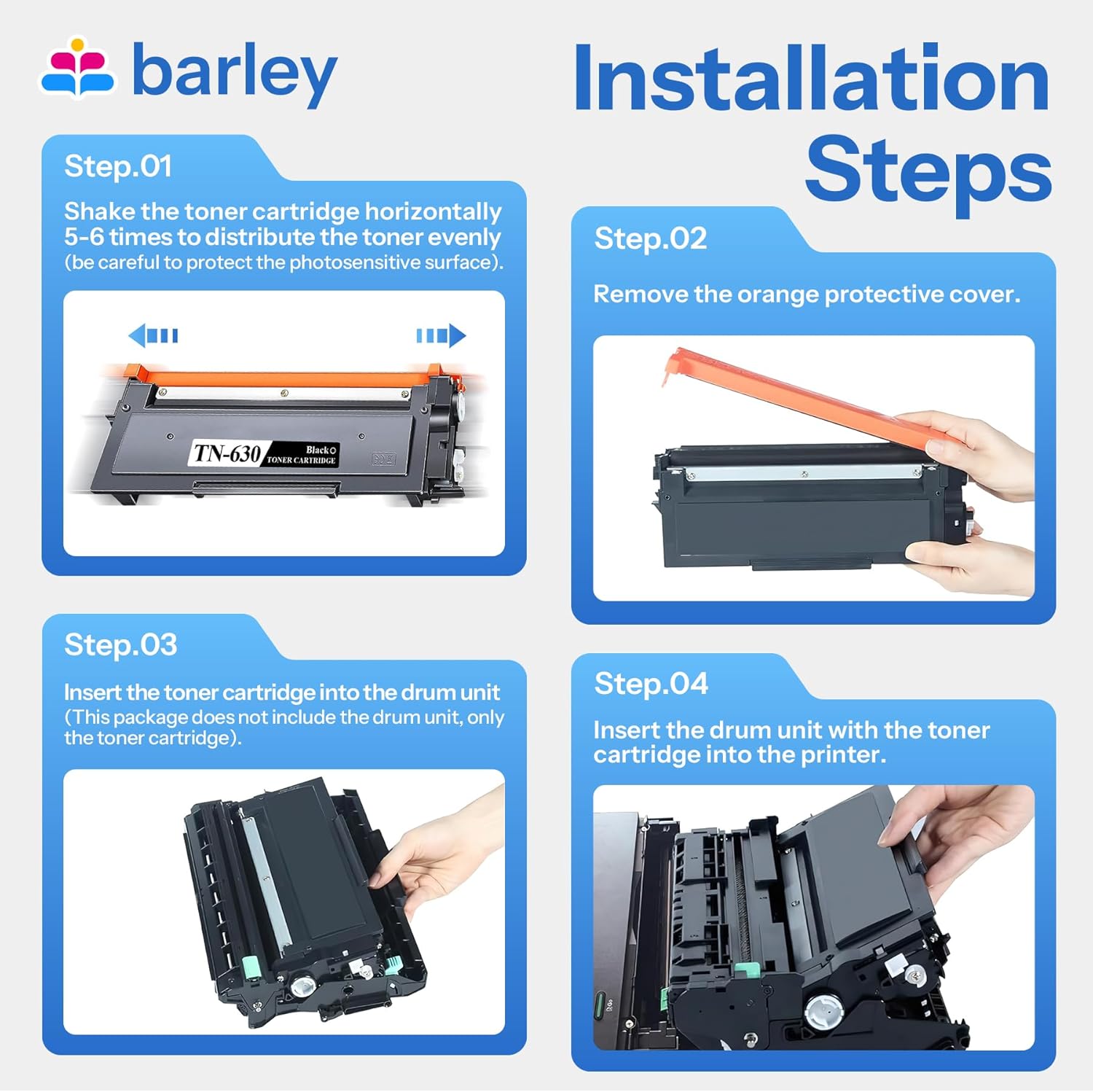 barley

Installation Steps

Step.01

Shake the toner cartridge horizontally 5-6 times to distribute the toner evenly (be careful to protect the photosensitive surface).

TN-630 Black TONER CARTRIDGE

Step.02

Remove the orange protective cover.

Step.03

Insert the toner cartridge into the drum unit (This package does not include the drum unit, only the toner cartridge).

Step.04

Insert the drum unit with the toner cartridge into the printer.