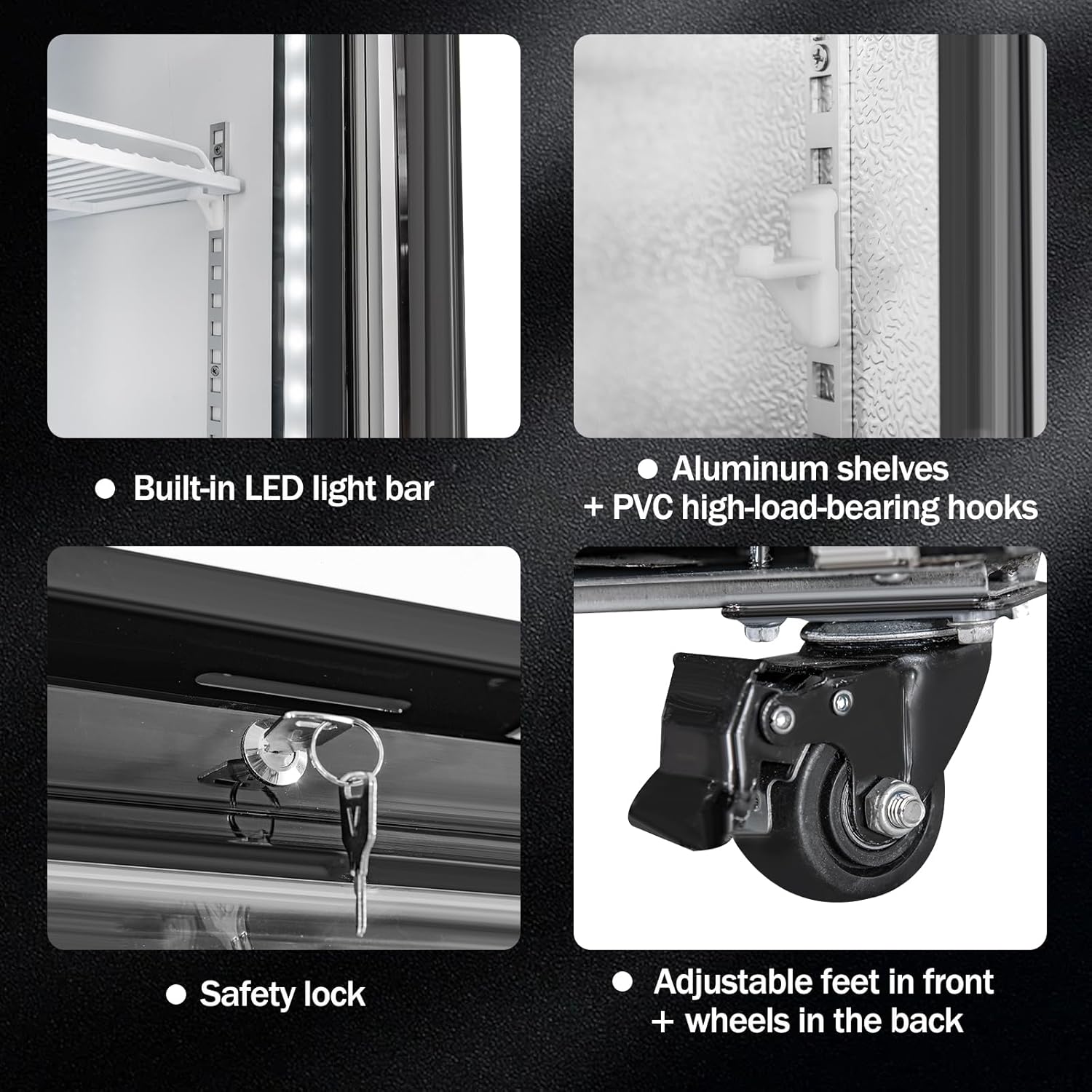 ● Built-in LED light bar

● Aluminum shelves
+ PVC high-load-bearing hooks

● Safety lock

● Adjustable feet in front
+ wheels in the back