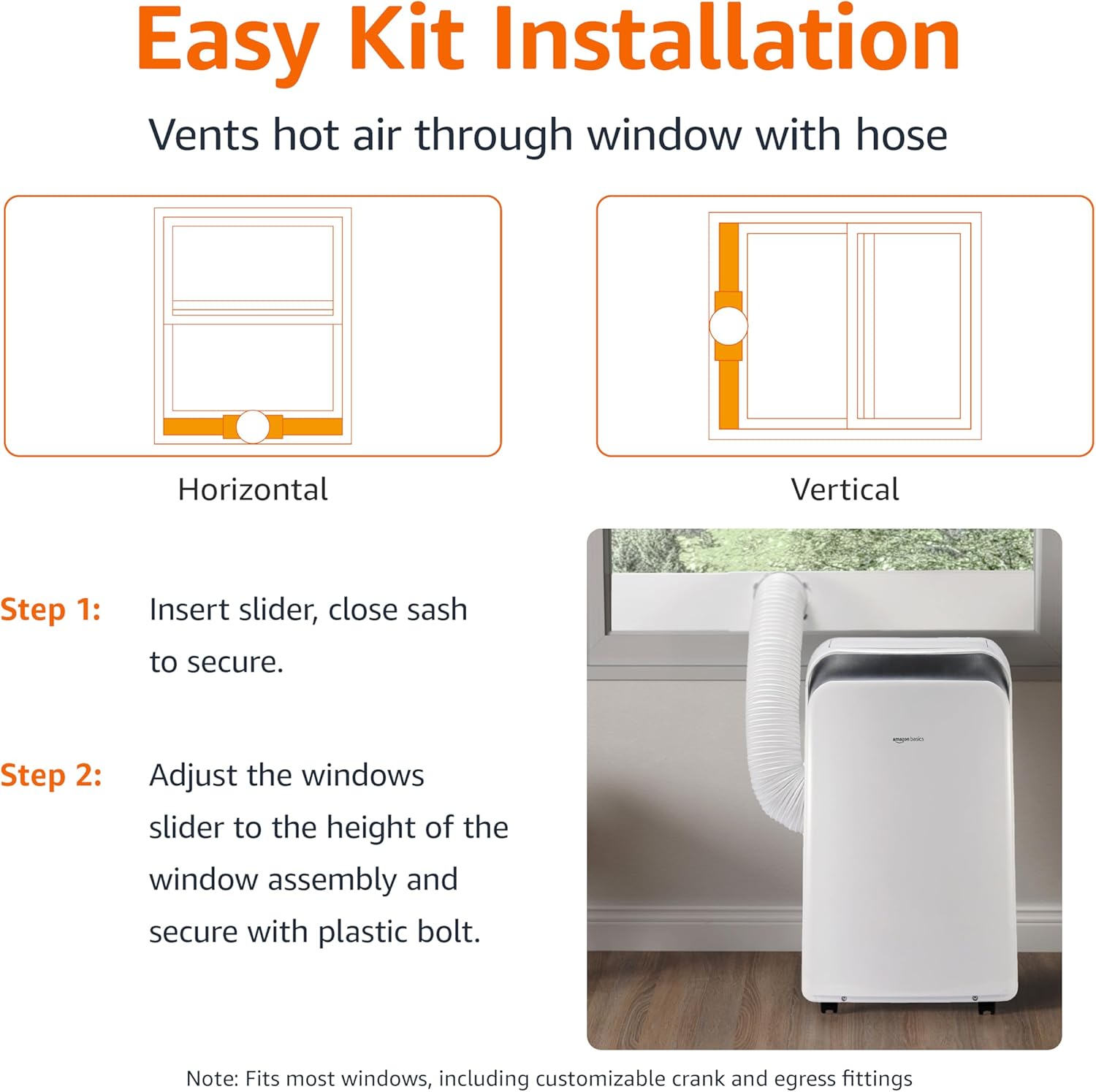 Easy Kit Installation

Vents hot air through window with hose

Horizontal

Vertical

Step 1: Insert slider, close sash to secure.

Step 2: Adjust the windows slider to the height of the window assembly and secure with plastic bolt.

amazon basics

Note: Fits most windows, including customizable crank and egress fittings