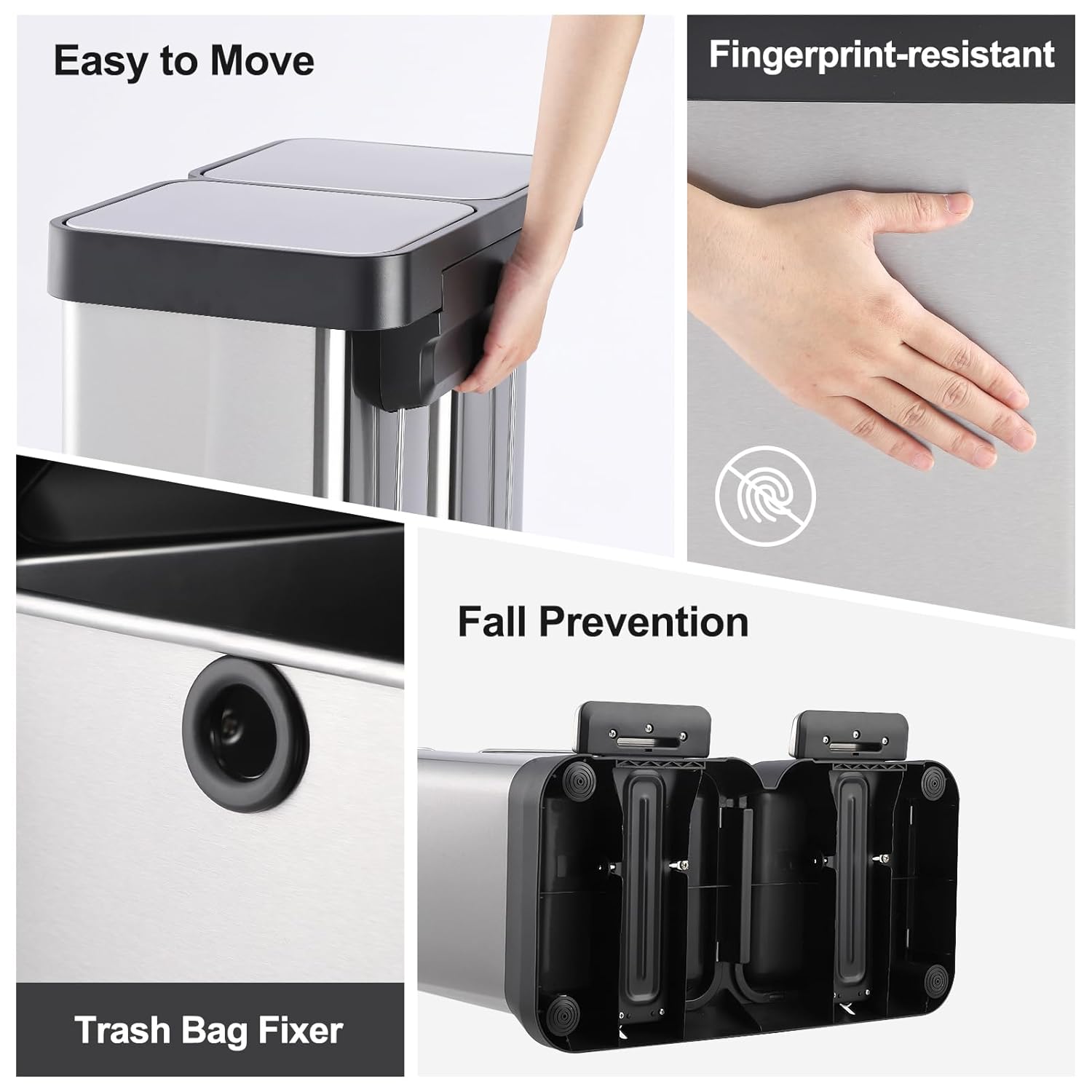 Easy to Move

Fingerprint-resistant

Fall Prevention

Trash Bag Fixer