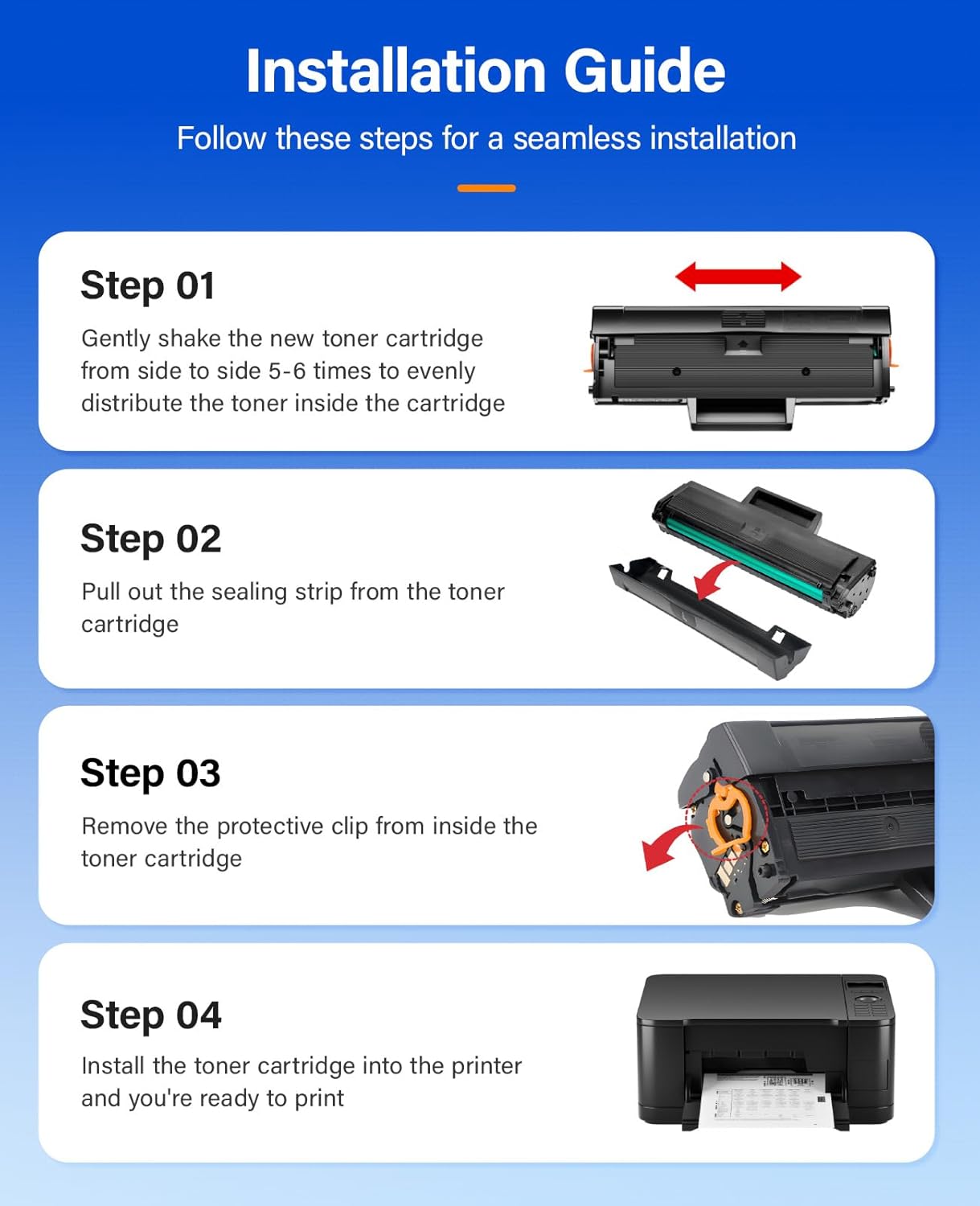 Installation Guide

Follow these steps for a seamless installation

Step 01

Gently shake the new toner cartridge from side to side 5-6 times to evenly distribute the toner inside the cartridge

Step 02

Pull out the sealing strip from the toner cartridge

Step 03

Remove the protective clip from inside the toner cartridge

Step 04

Install the toner cartridge into the printer and you're ready to print