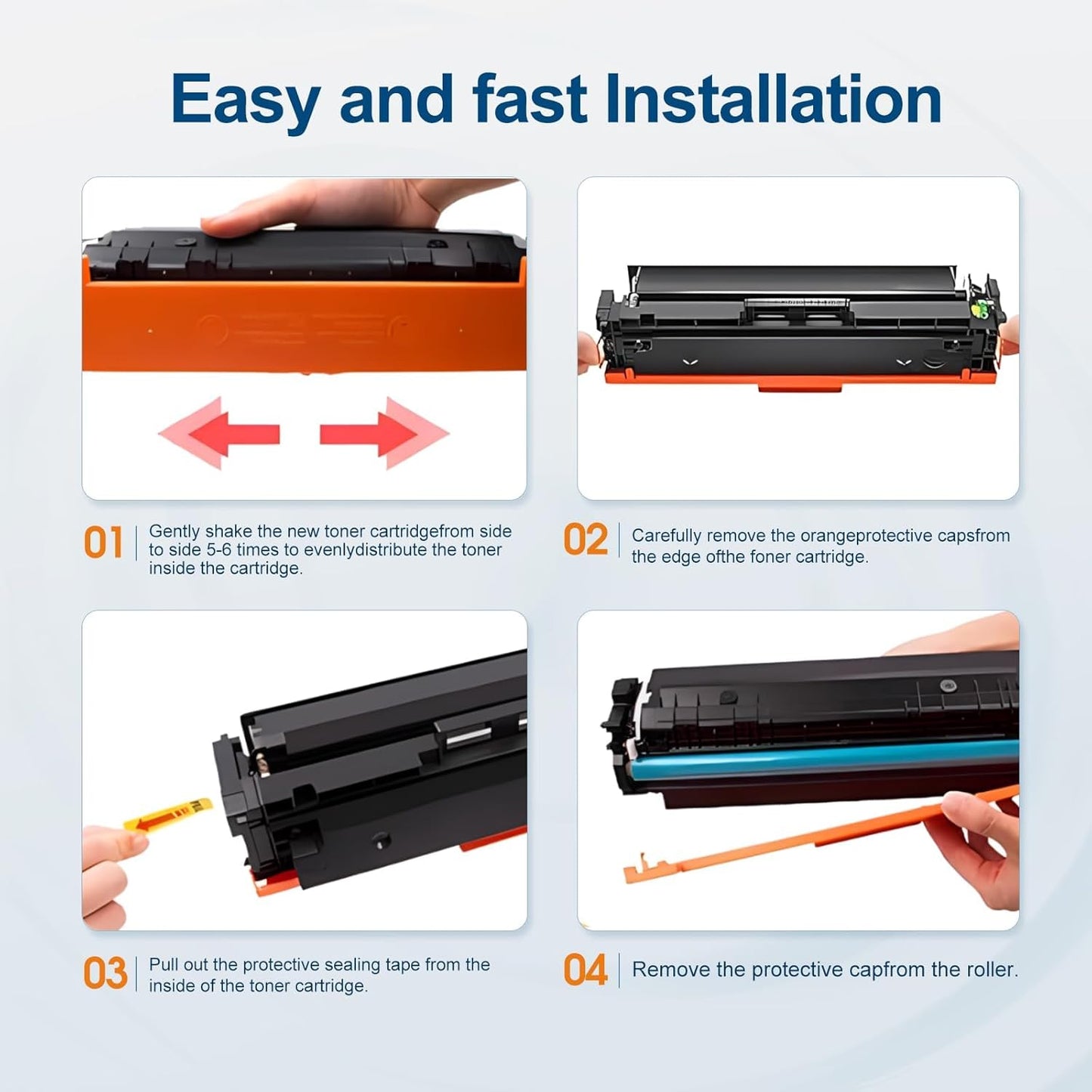 Easy and fast Installation

01 Gently shake the new toner cartridgefrom side to side 5-6 times to evenlydistribute the toner inside the cartridge.

02 Carefully remove the orangeprotective capsfrom the edge ofthe foner cartridge.

03 Pull out the protective sealing tape from the inside of the toner cartridge.

04 Remove the protective capfrom the roller.