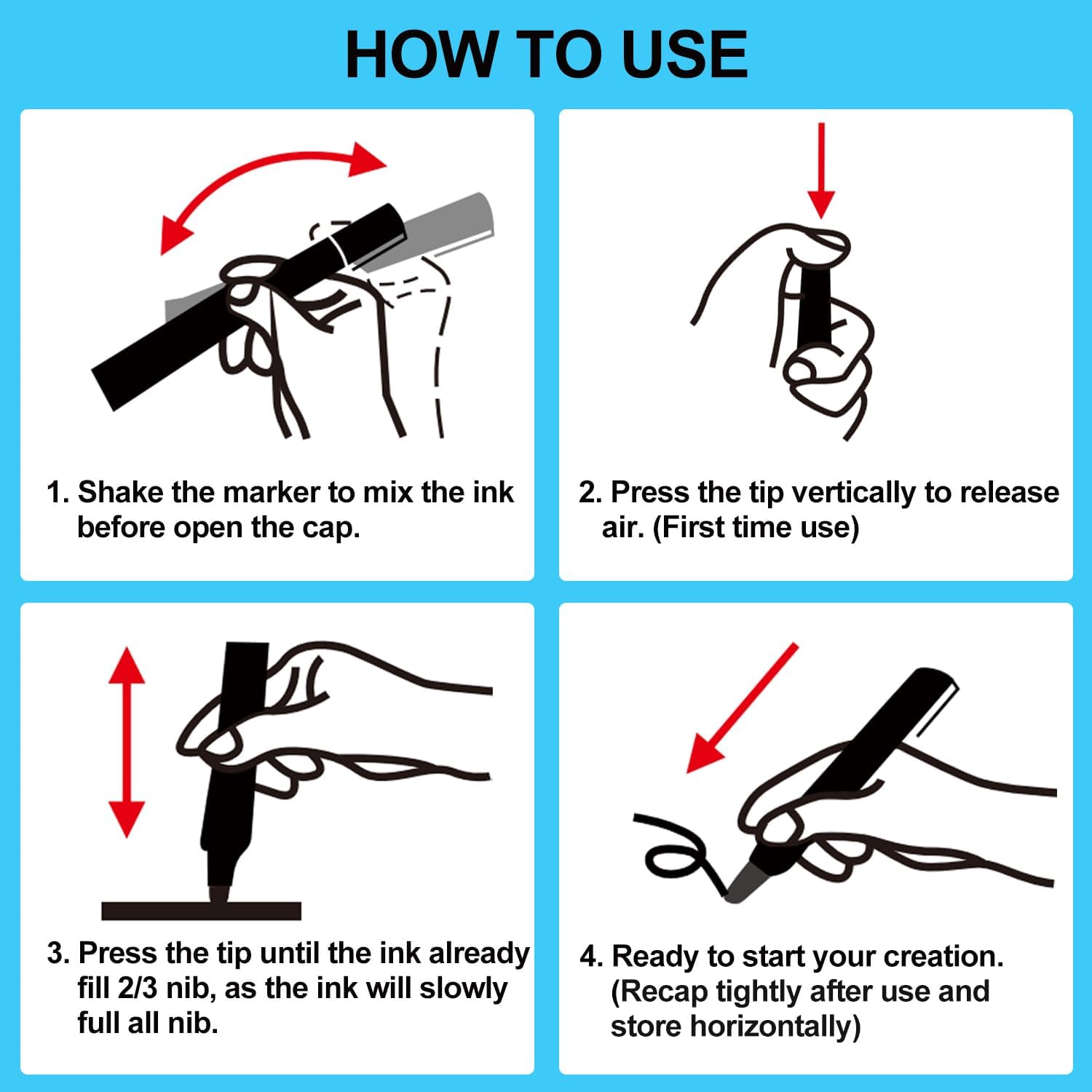 HOW TO USE

1. Shake the marker to mix the ink before open the cap.

2. Press the tip vertically to release air. (First time use)

3. Press the tip until the ink already fill 2/3 nib, as the ink will slowly full all nib.

4. Ready to start your creation. (Recap tightly after use and store horizontally)