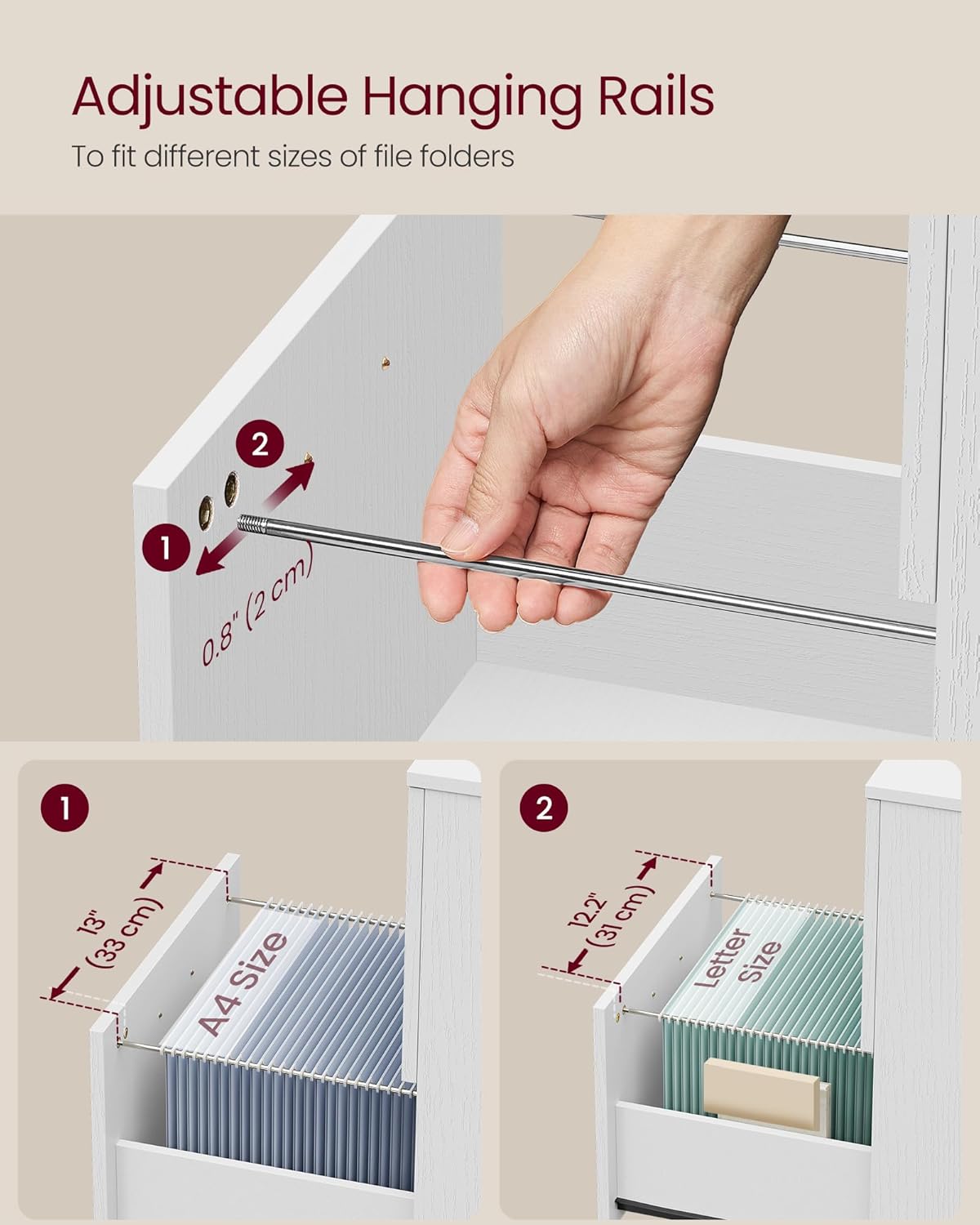 Adjustable Hanging Rails

To fit different sizes of file folders

2

1

0.8" (2 cm)

1

13" (33 cm)

A4 Size

2

12.2" (31 cm)

Letter Size