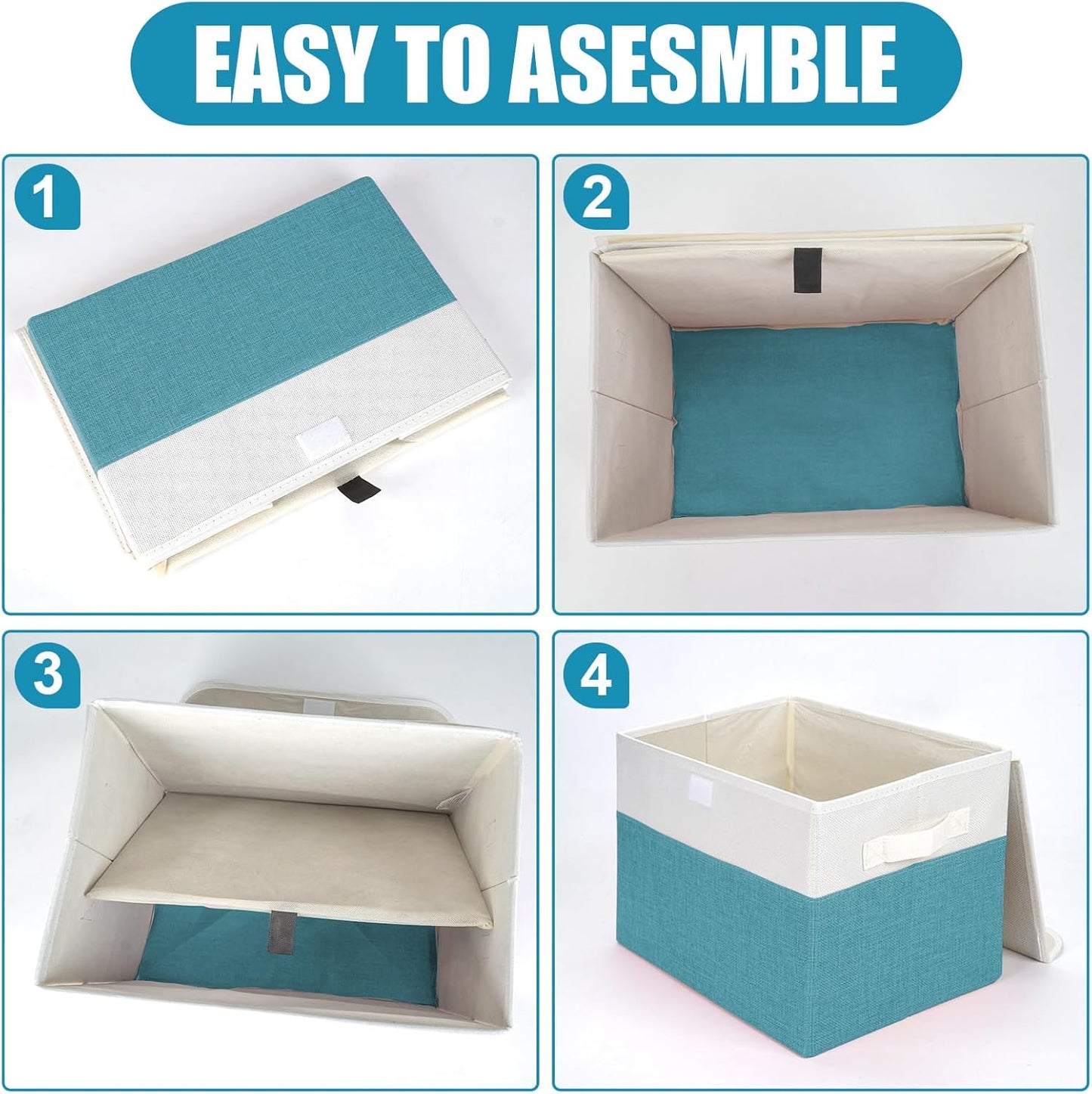 EASY TO ASESMBLE

1

2

3

4