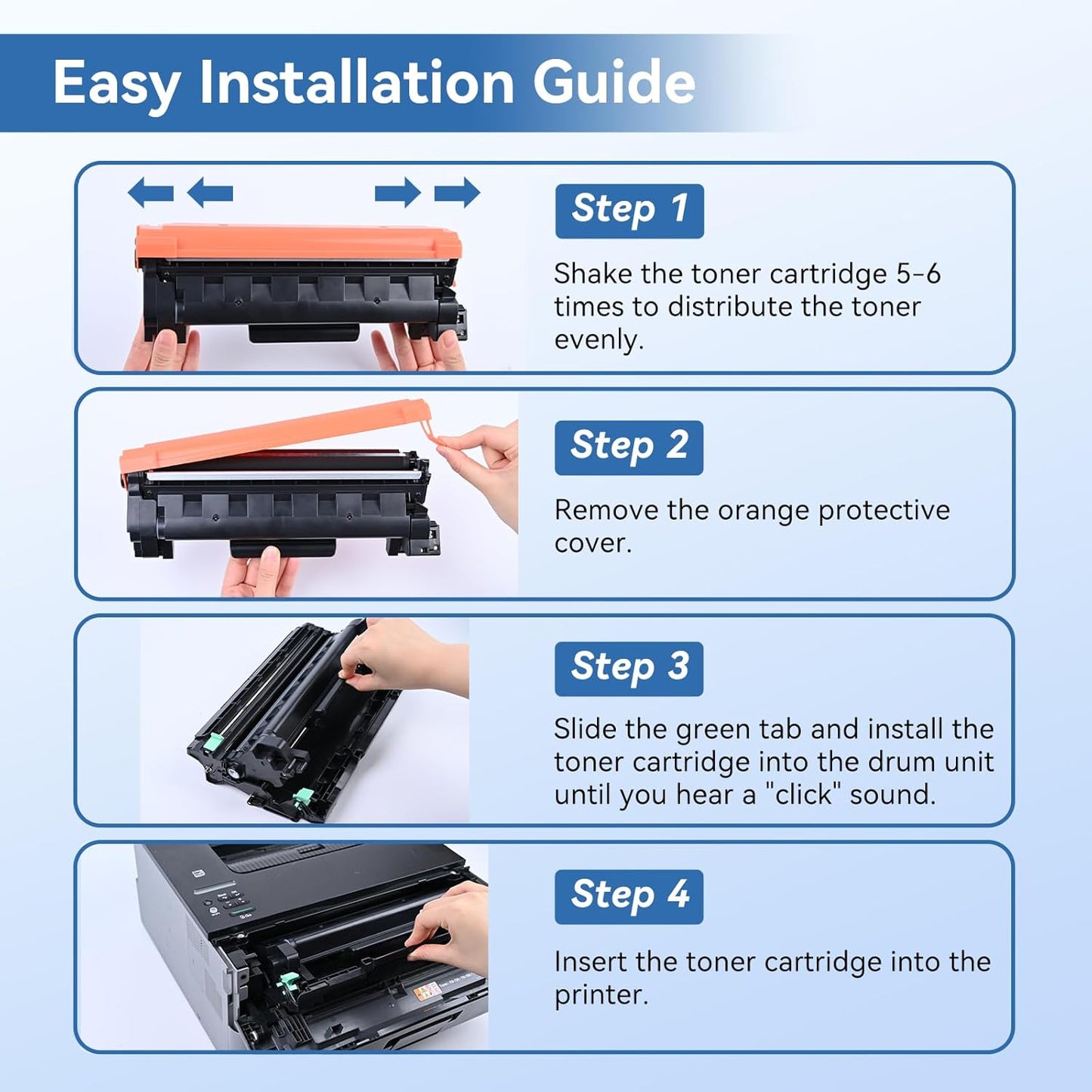 Easy Installation Guide

Step 1

Shake the toner cartridge 5-6 times to distribute the toner evenly.

Step 2

Remove the orange protective cover.

Step 3

Slide the green tab and install the toner cartridge into the drum unit until you hear a "click" sound.

Step 4

Insert the toner cartridge into the printer.