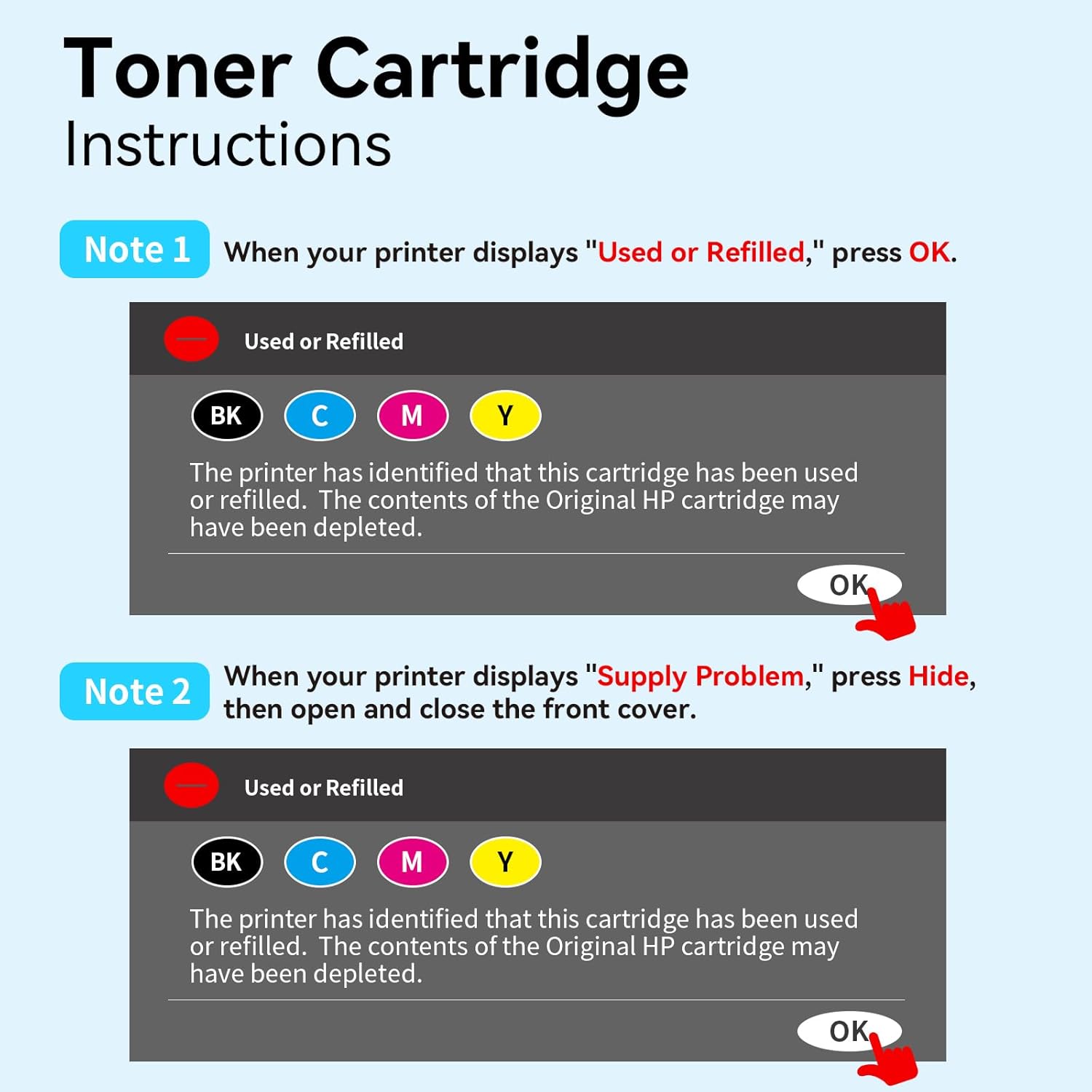 Toner Cartridge
Instructions

Note 1 When your printer displays "Used or Refilled," press OK.

Used or Refilled

BK C M Y

The printer has identified that this cartridge has been used or refilled. The contents of the Original HP cartridge may have been depleted.

OK

Note 2 When your printer displays "Supply Problem," press Hide, then open and close the front cover.

Used or Refilled

BK C M Y

The printer has identified that this cartridge has been used or refilled. The contents of the Original HP cartridge may have been depleted.

OK