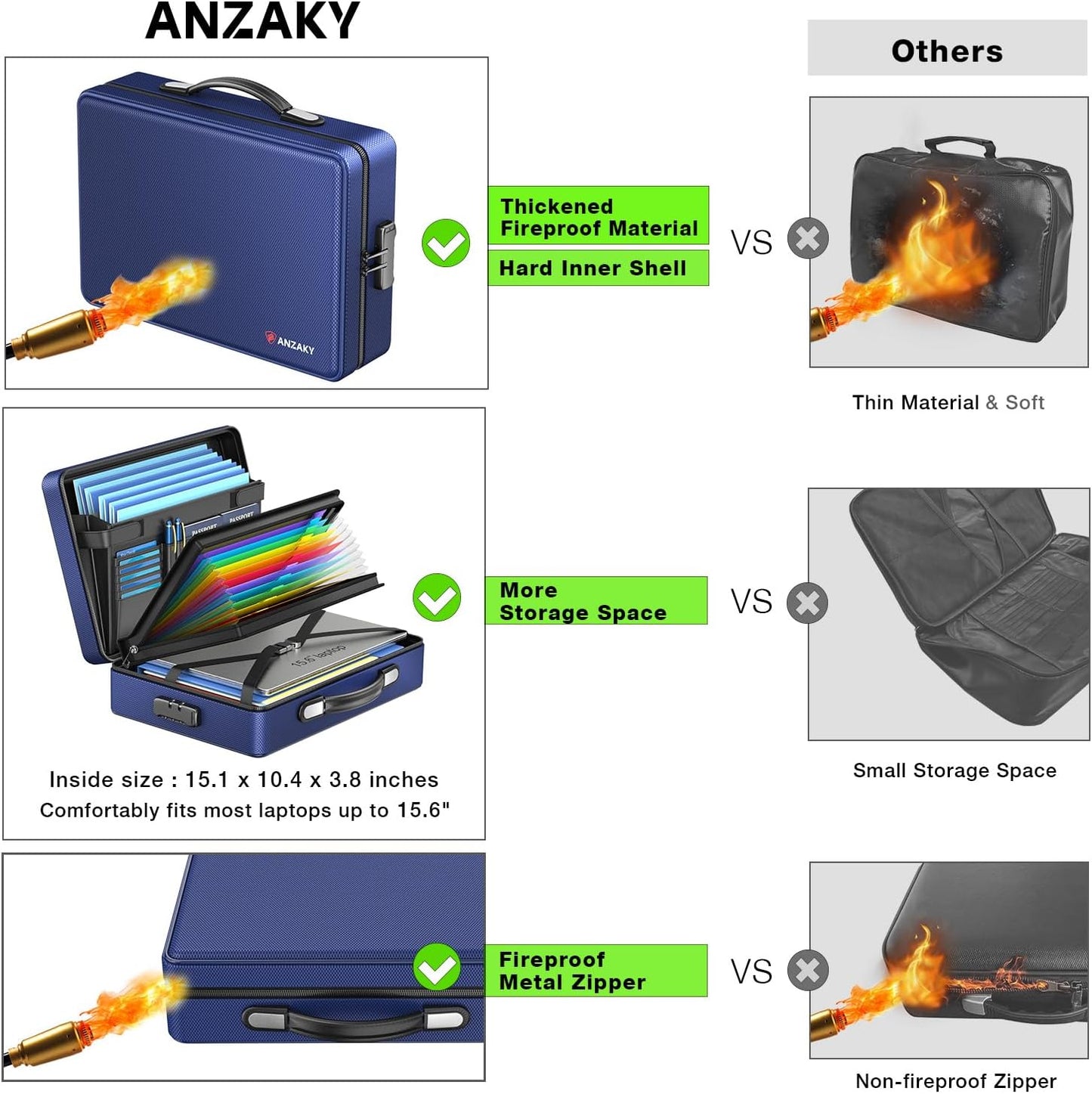 ANZAKY

Others

ANZAKY

Thickened Fireproof Material

Hard Inner Shell

VS

Thin Material & Soft

PASSPORT PASSPORT

15.6 laptop

More Storage Space

VS

Inside size : 15.1 x 10.4 x 3.8 inches
Comfortably fits most laptops up to 15.6"

Small Storage Space

Fireproof Metal Zipper

VS

Non-fireproof Zipper