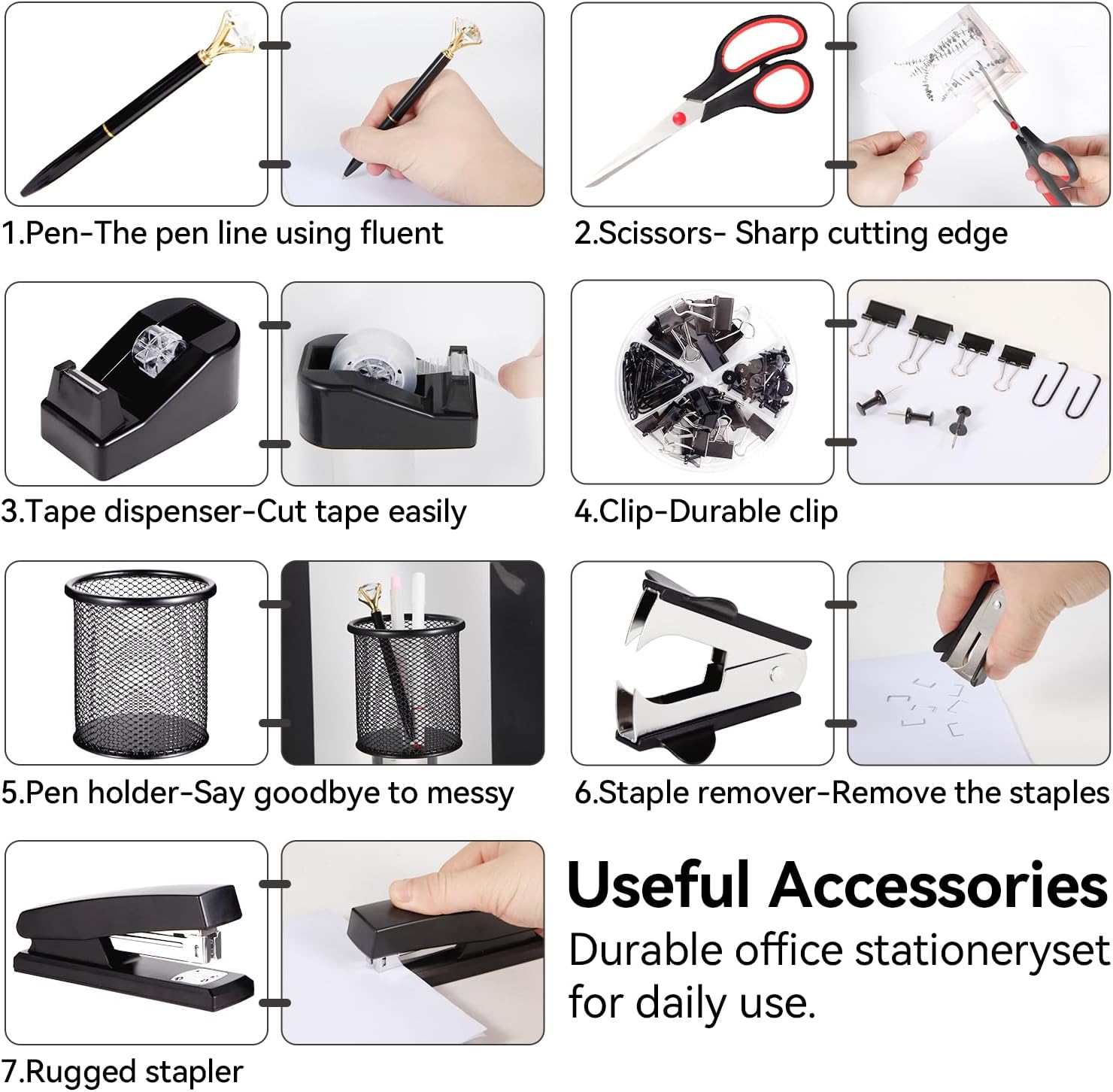 1.Pen-The pen line using fluent

2.Scissors- Sharp cutting edge

3.Tape dispenser-Cut tape easily

4.Clip-Durable clip

5.Pen holder-Say goodbye to messy

6.Staple remover-Remove the staples

7.Rugged stapler

Useful Accessories

Durable office stationeryset for daily use.