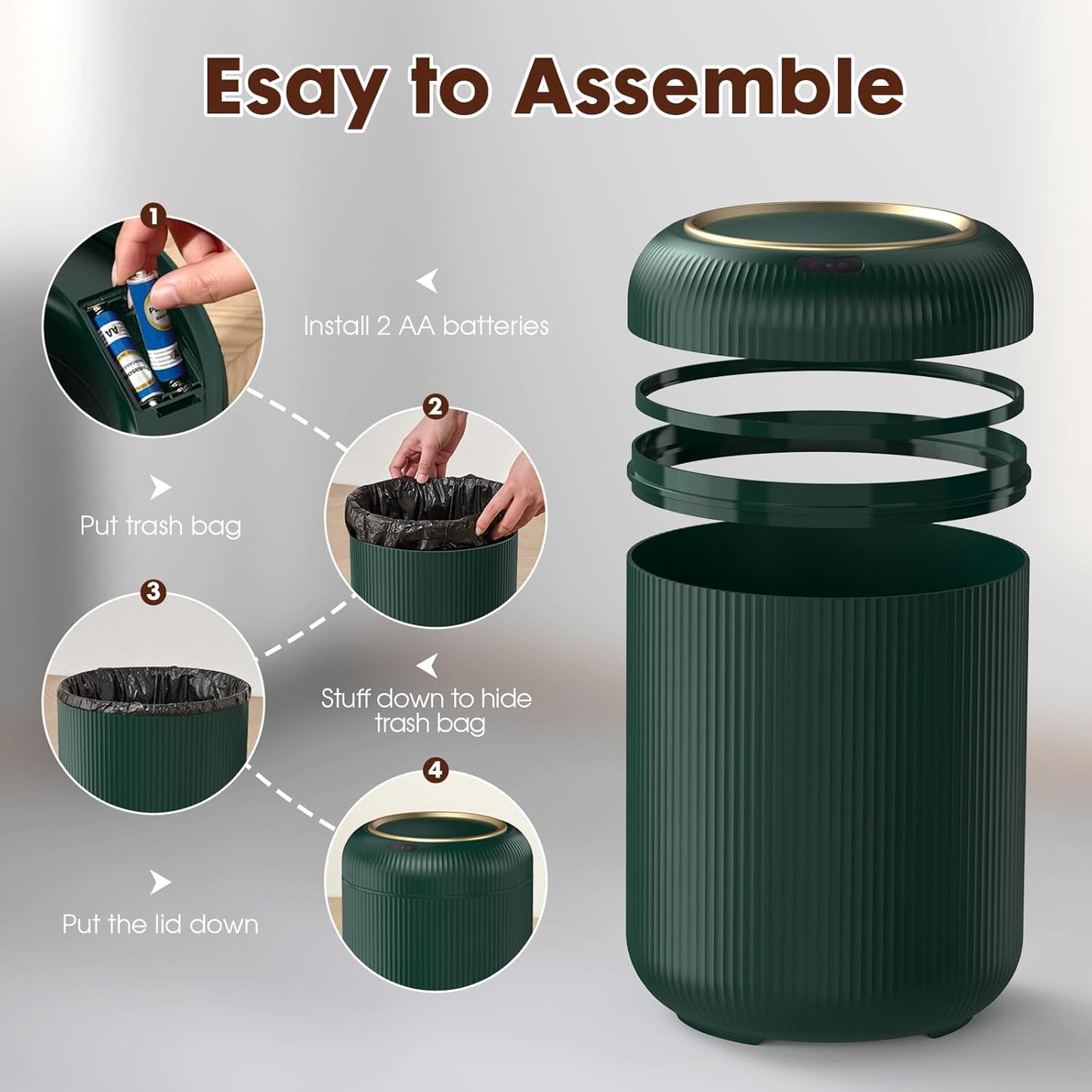 Esay to Assemble

1

Install 2 AA batteries

2

Put trash bag

3

Stuff down to hide trash bag

4

Put the lid down