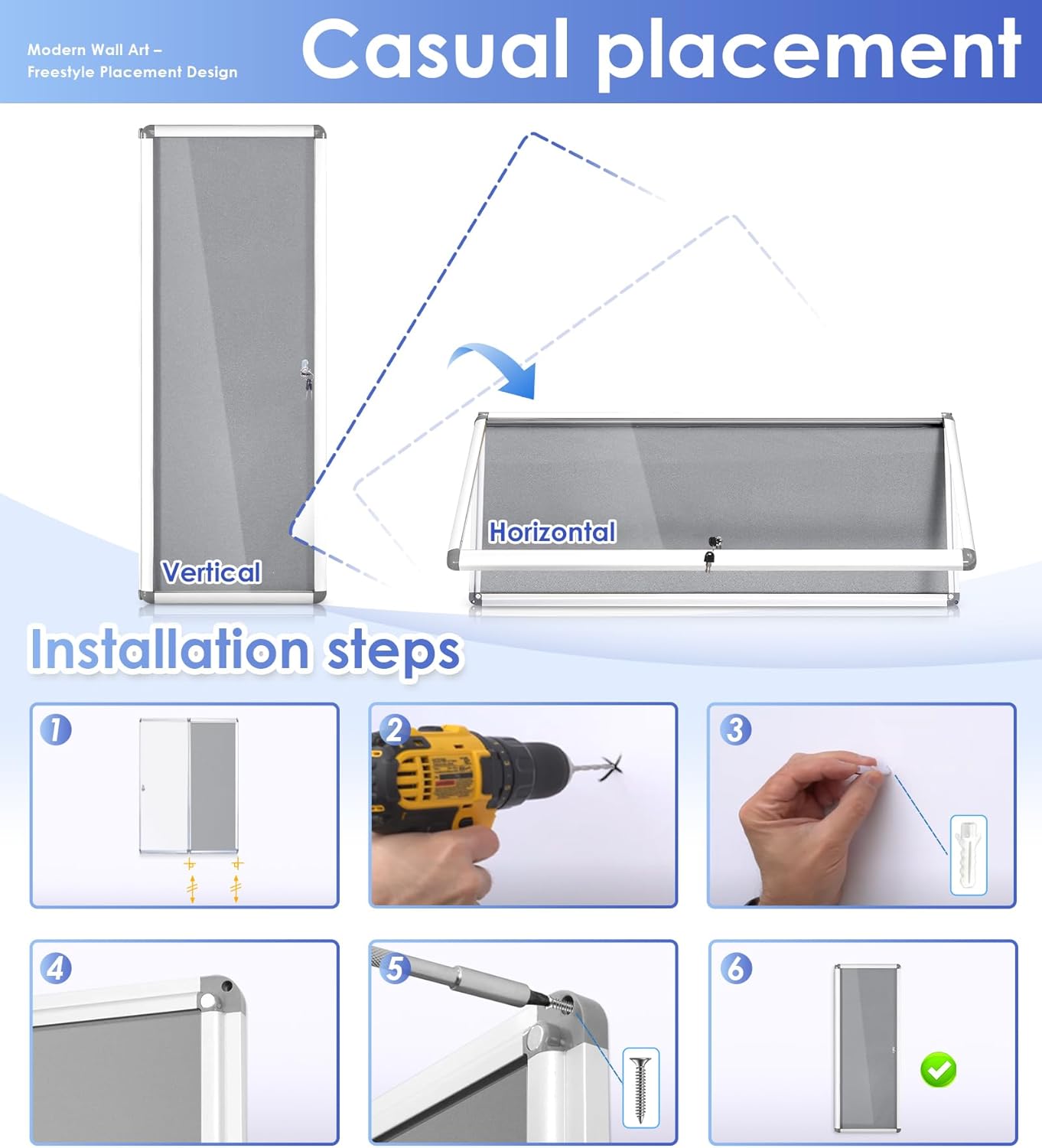 Modern Wall Art –
Freestyle Placement Design

Casual placement

Vertical

Horizontal

Installation steps

1

2

3

4

5

6