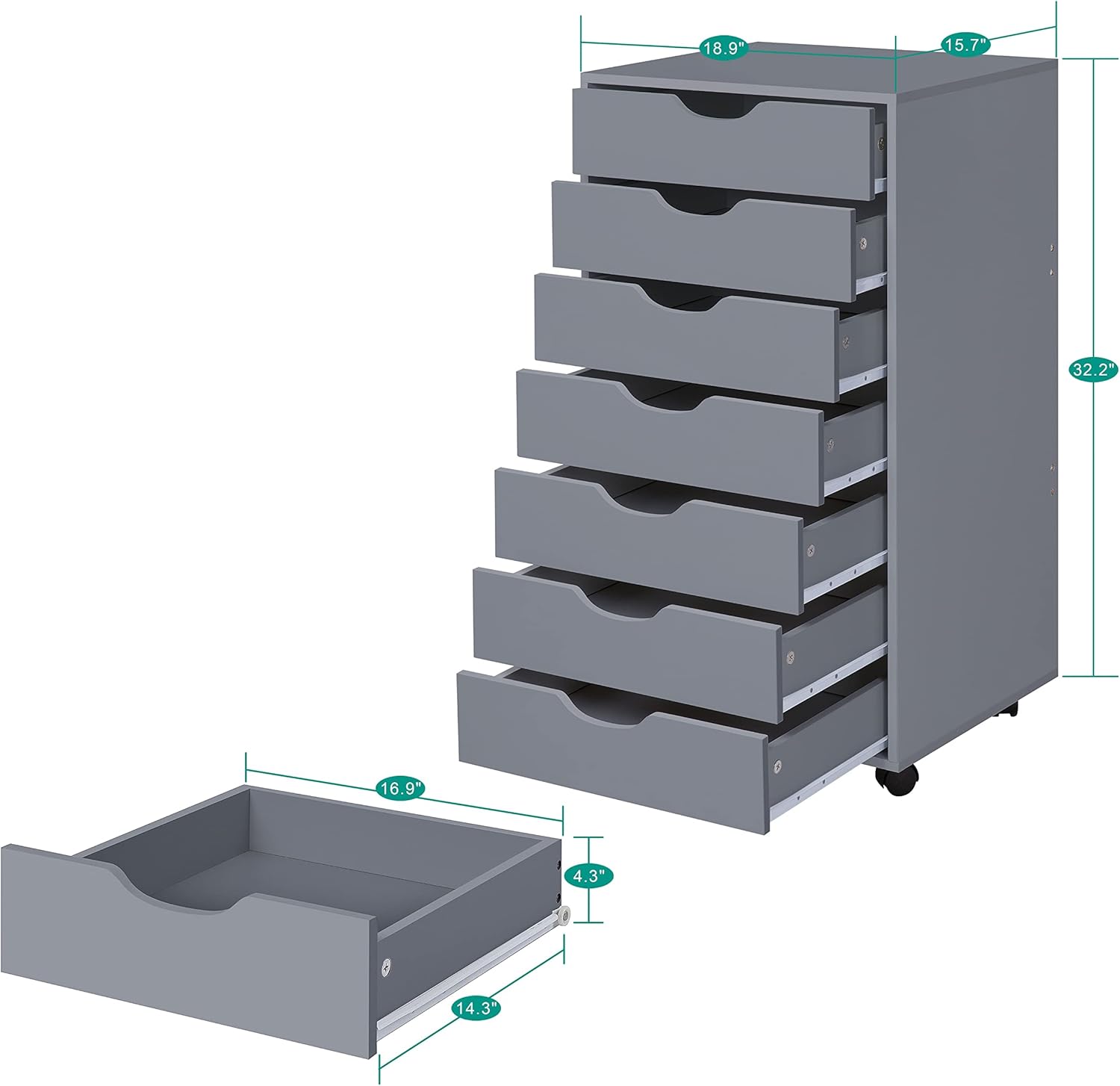 18.9"
15.7"
32.2"
16.9"
4.3"
14.3"